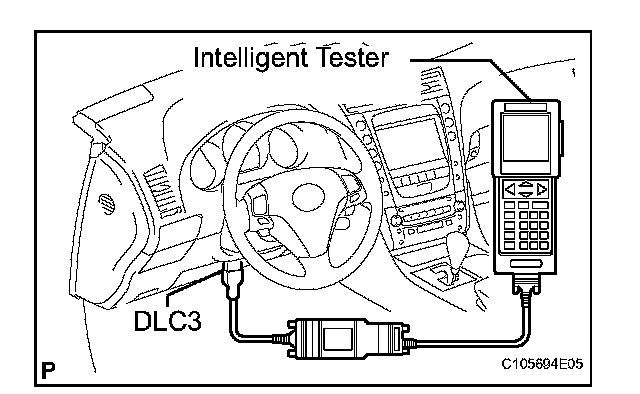 Intelligent Tester

DLC3

P

C105694E05