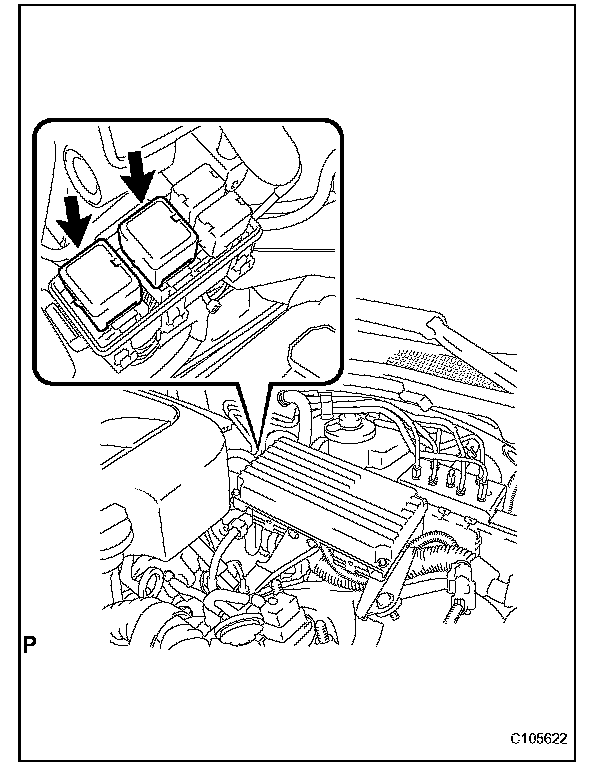 P

C105622