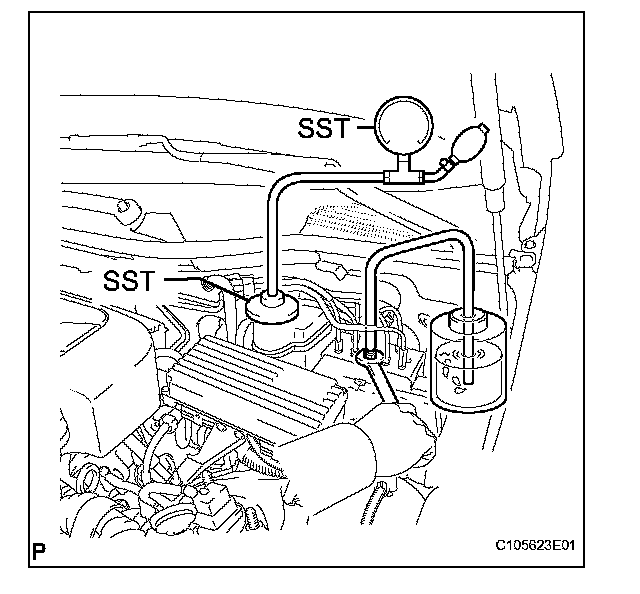 SST

SST

P

C105623E01