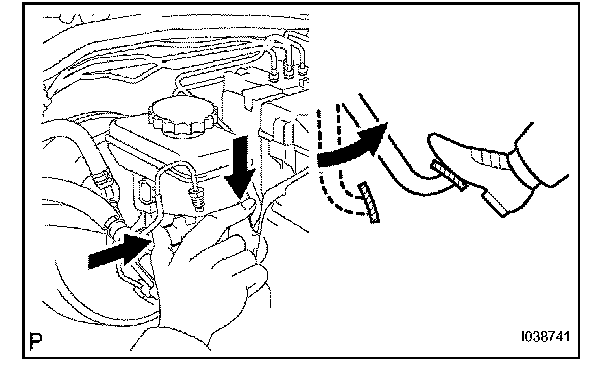 P

I038741