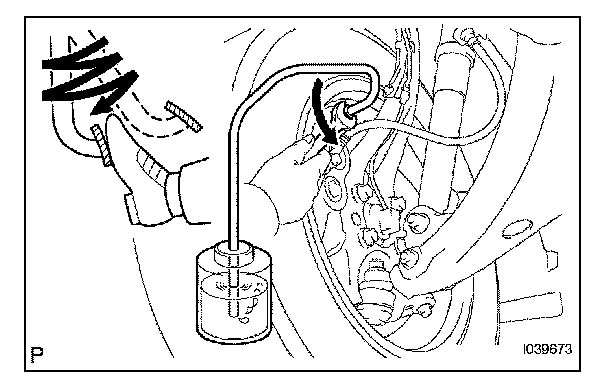 P

I039673