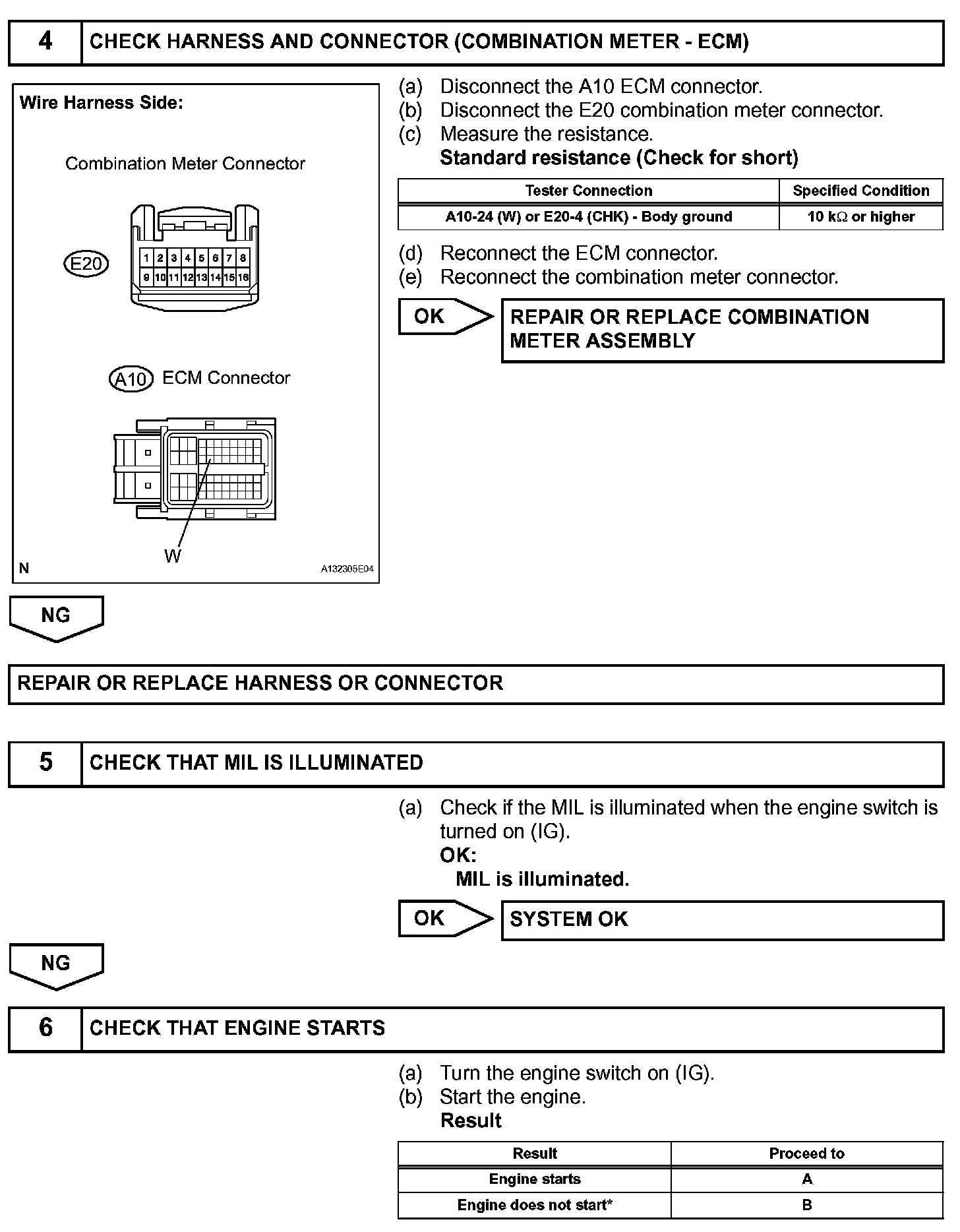 4 CHECK HARNESS AND CONNECTOR (COMBINATION METER - ECM)

Wire Harness Side:

Combination Meter Connector

E20

1 2 3 4 5 6 7 8
9 10 11 12 13 14 15 16

A10 ECM Connector

W

N

A132305E04

(a) Disconnect the A10 ECM connector.
(b) Disconnect the E20 combination meter connector.
(c) Measure the resistance.
Standard resistance (Check for short)

| Tester Connection | Specified Condition |
|---|---|
| A10-24 (W) or E20-4 (CHK) - Body ground | 10 k$\Omega$ or higher |

(d) Reconnect the ECM connector.
(e) Reconnect the combination meter connector.

OK

REPAIR OR REPLACE COMBINATION METER ASSEMBLY

NG

REPAIR OR REPLACE HARNESS OR CONNECTOR

5 CHECK THAT MIL IS ILLUMINATED

(a) Check if the MIL is illuminated when the engine switch is turned on (IG).
OK:
MIL is illuminated.

OK

SYSTEM OK

NG

6 CHECK THAT ENGINE STARTS

(a) Turn the engine switch on (IG).
(b) Start the engine.
Result

| Result | Proceed to |
|---|---|
| Engine starts | A |
| Engine does not start* | B |