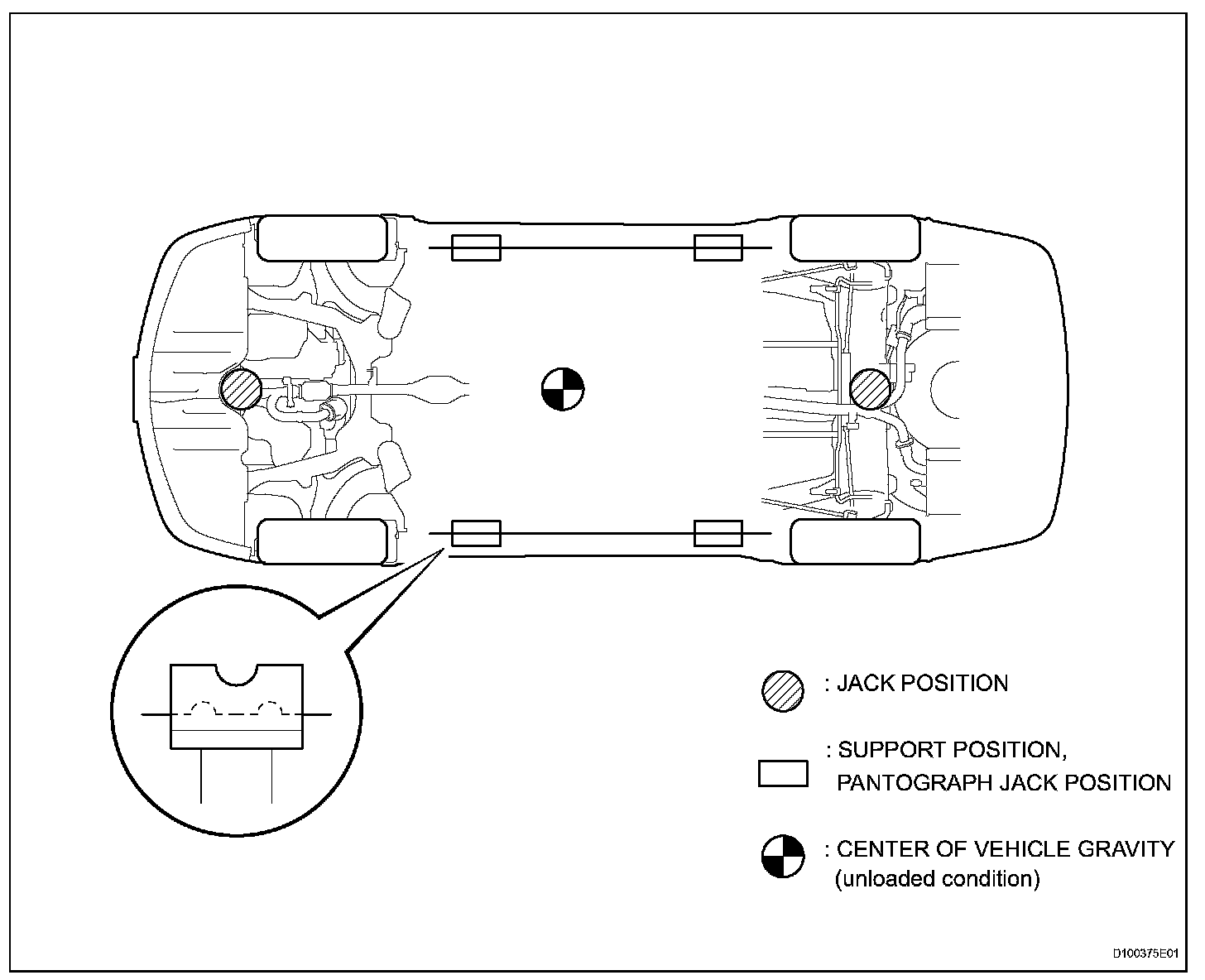 : JACK POSITION

: SUPPORT POSITION, PANTOGRAPH JACK POSITION

: CENTER OF VEHICLE GRAVITY (unloaded condition)

D100375E01