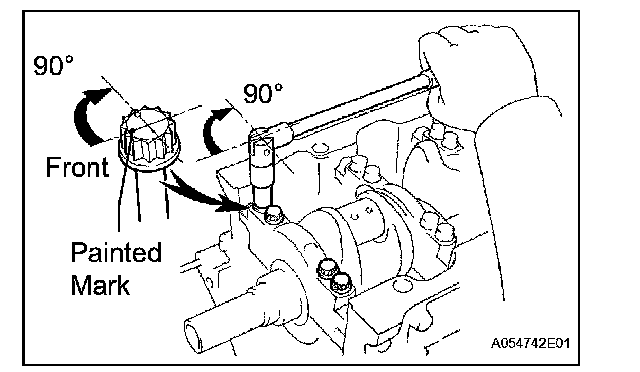 90°
90°
Front
Painted Mark
A054742E01