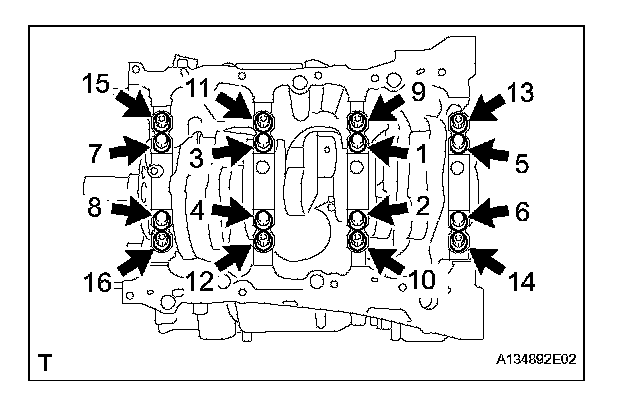 15
11
9
13
7
3
1
5
8
4
2
6
16
12
10
14
T
A134892E02