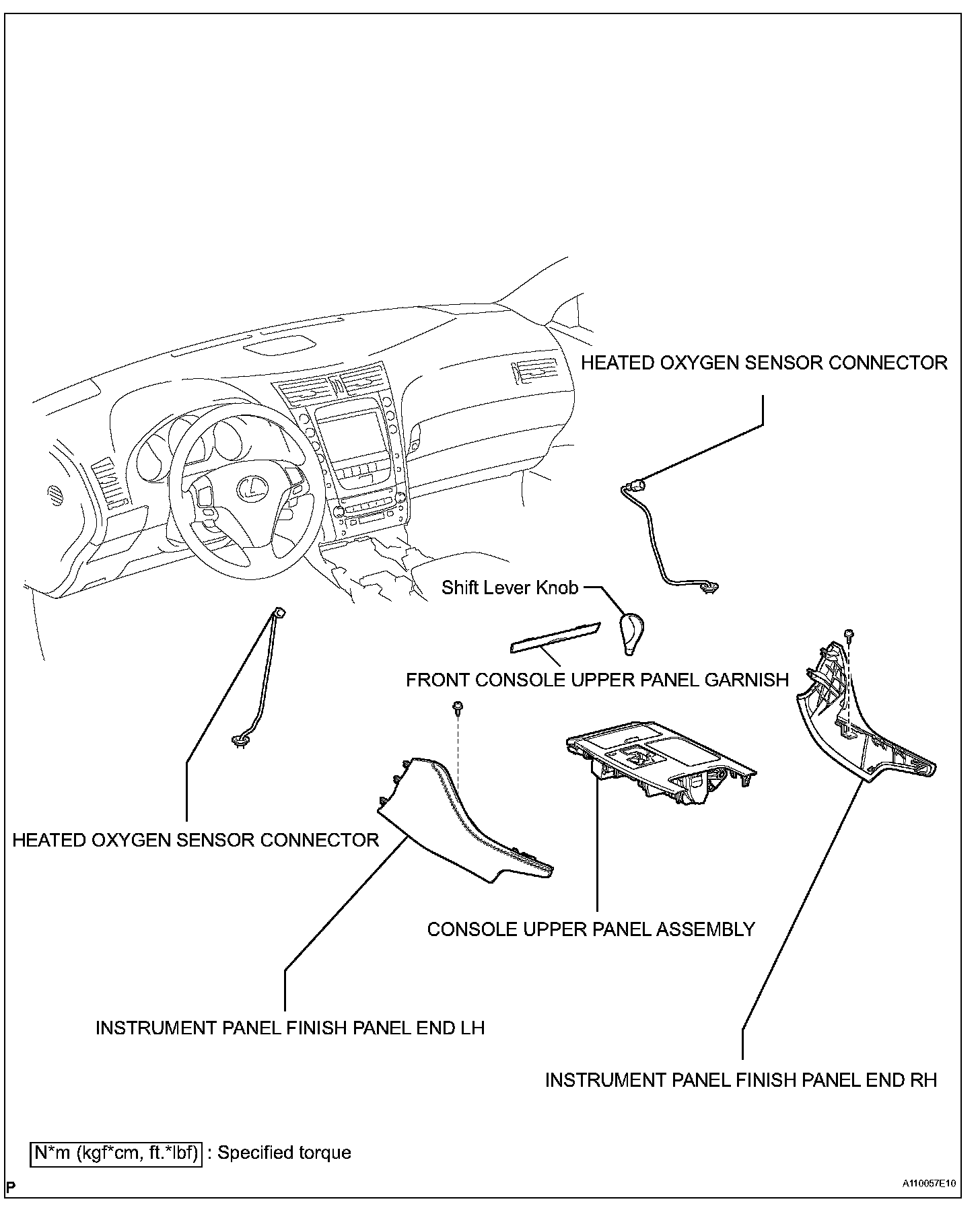 HEATED OXYGEN SENSOR CONNECTOR

Shift Lever Knob

FRONT CONSOLE UPPER PANEL GARNISH

HEATED OXYGEN SENSOR CONNECTOR

CONSOLE UPPER PANEL ASSEMBLY

INSTRUMENT PANEL FINISH PANEL END LH

INSTRUMENT PANEL FINISH PANEL END RH

N*m (kgf*cm, ft.*lbf) : Specified torque

P

A110057E10