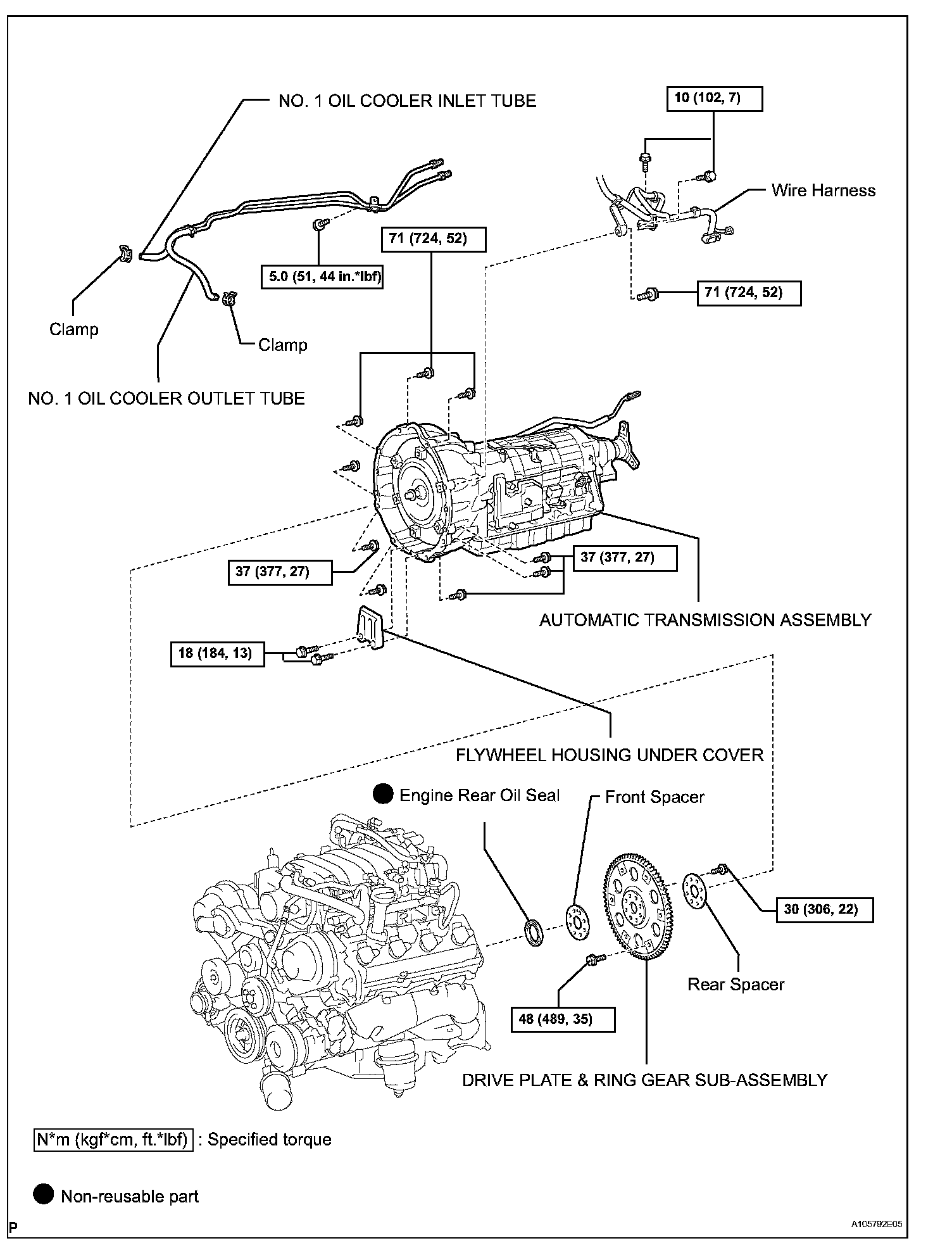 NO. 1 OIL COOLER INLET TUBE

10 (102, 7)

Wire Harness

71 (724, 52)

5.0 (51, 44 in.*lbf)

71 (724, 52)

Clamp

Clamp

NO. 1 OIL COOLER OUTLET TUBE

37 (377, 27)

37 (377, 27)

AUTOMATIC TRANSMISSION ASSEMBLY

18 (184, 13)

FLYWHEEL HOUSING UNDER COVER

Engine Rear Oil Seal

Front Spacer

30 (306, 22)

Rear Spacer

48 (489, 35)

DRIVE PLATE & RING GEAR SUB-ASSEMBLY

N*m (kgf*cm, ft.*lbf) : Specified torque

Non-reusable part

P

A105792E05