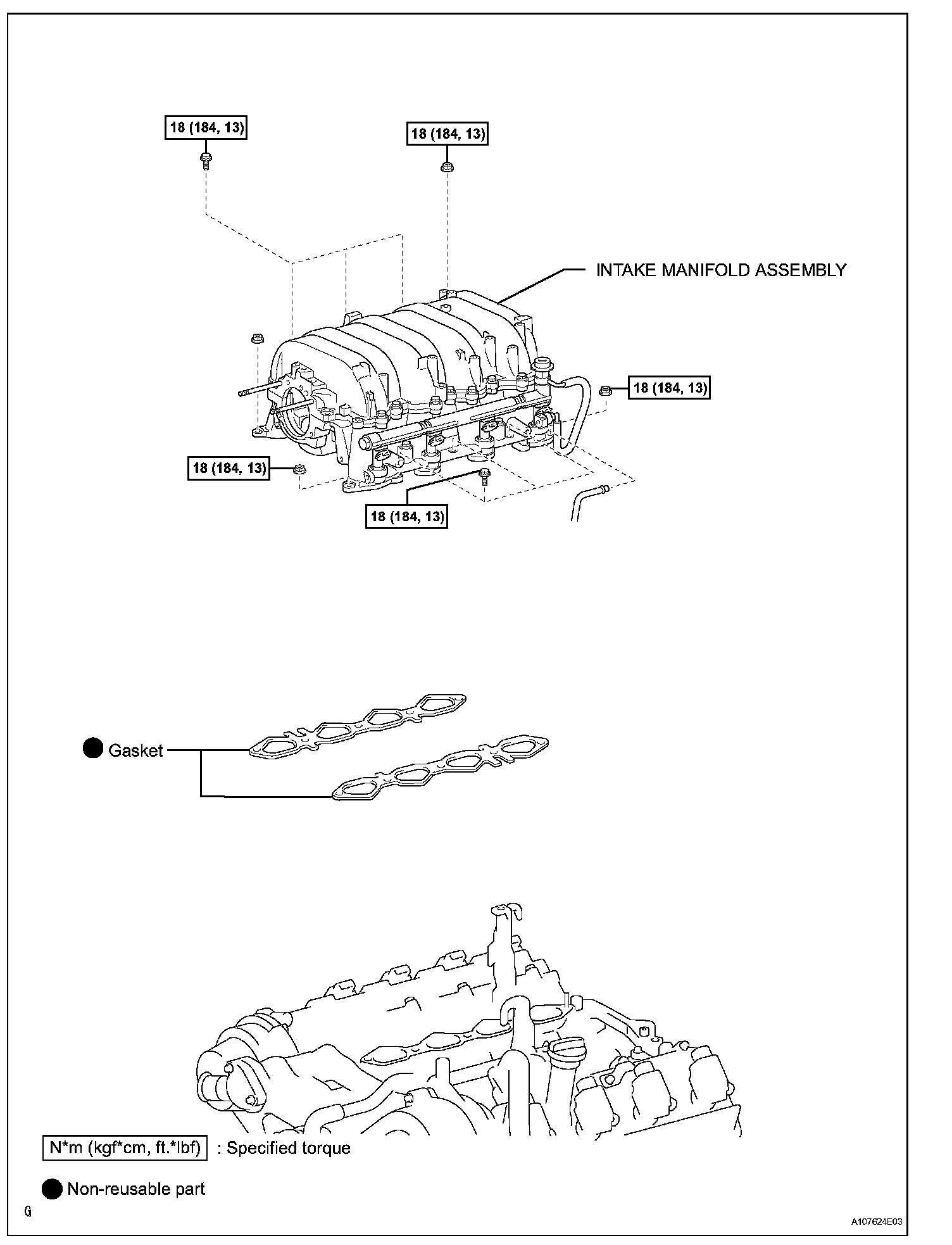 18 (184, 13)

18 (184, 13)

INTAKE MANIFOLD ASSEMBLY

18 (184, 13)

18 (184, 13)

18 (184, 13)

Gasket

N*m (kgf*cm, ft.*lbf) : Specified torque

Non-reusable part

G

A107624E03