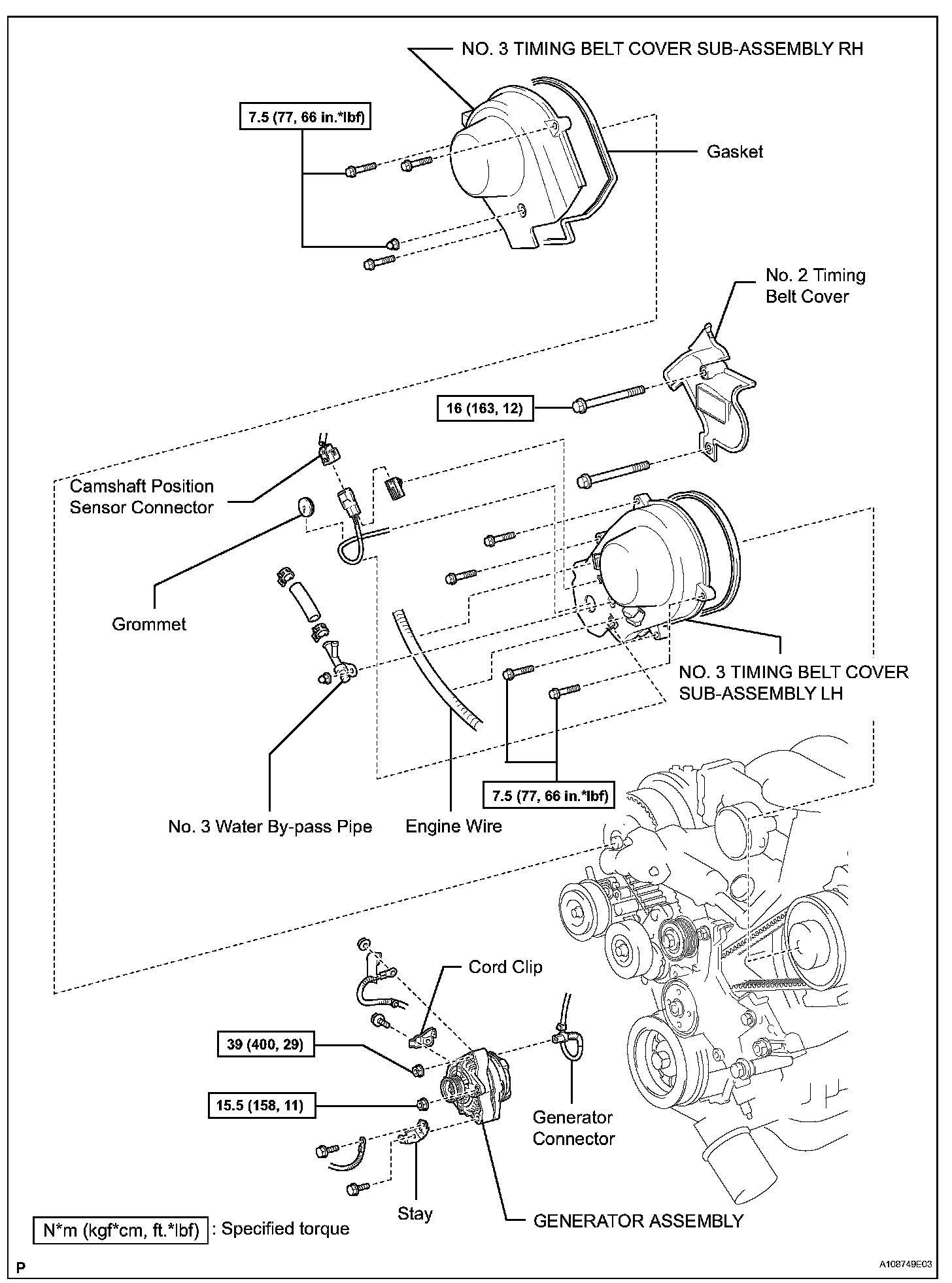 NO. 3 TIMING BELT COVER SUB-ASSEMBLY RH

7.5 (77, 66 in.*lbf)

Gasket

No. 2 Timing Belt Cover

16 (163, 12)

Camshaft Position Sensor Connector

Grommet

NO. 3 TIMING BELT COVER SUB-ASSEMBLY LH

7.5 (77, 66 in.*lbf)

No. 3 Water By-pass Pipe

Engine Wire

Cord Clip

39 (400, 29)

15.5 (158, 11)

Generator Connector

Stay

GENERATOR ASSEMBLY

N*m (kgf*cm, ft.*lbf) : Specified torque

P

A108749E03