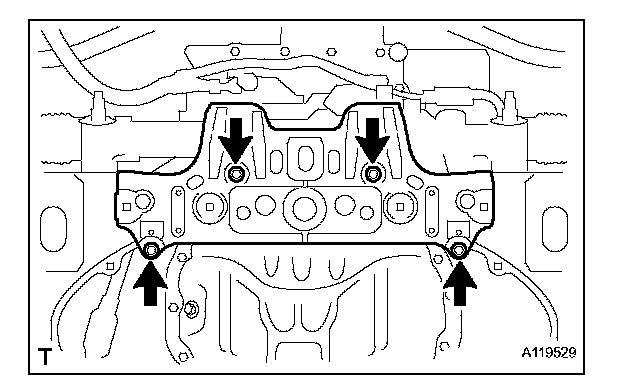 T

A119529