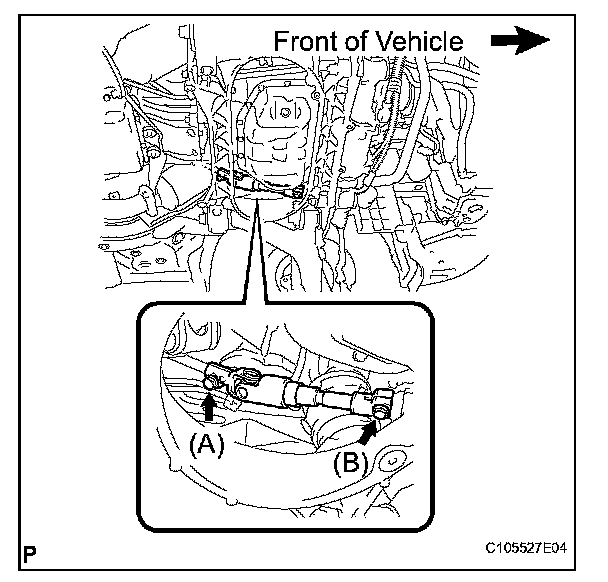 Front of Vehicle

(A)

(B)

P

C105527E04