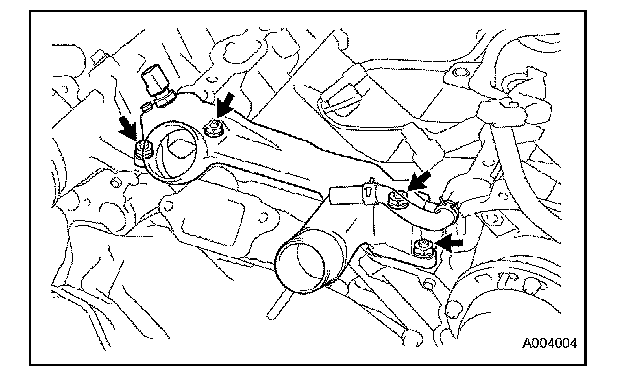 A004004