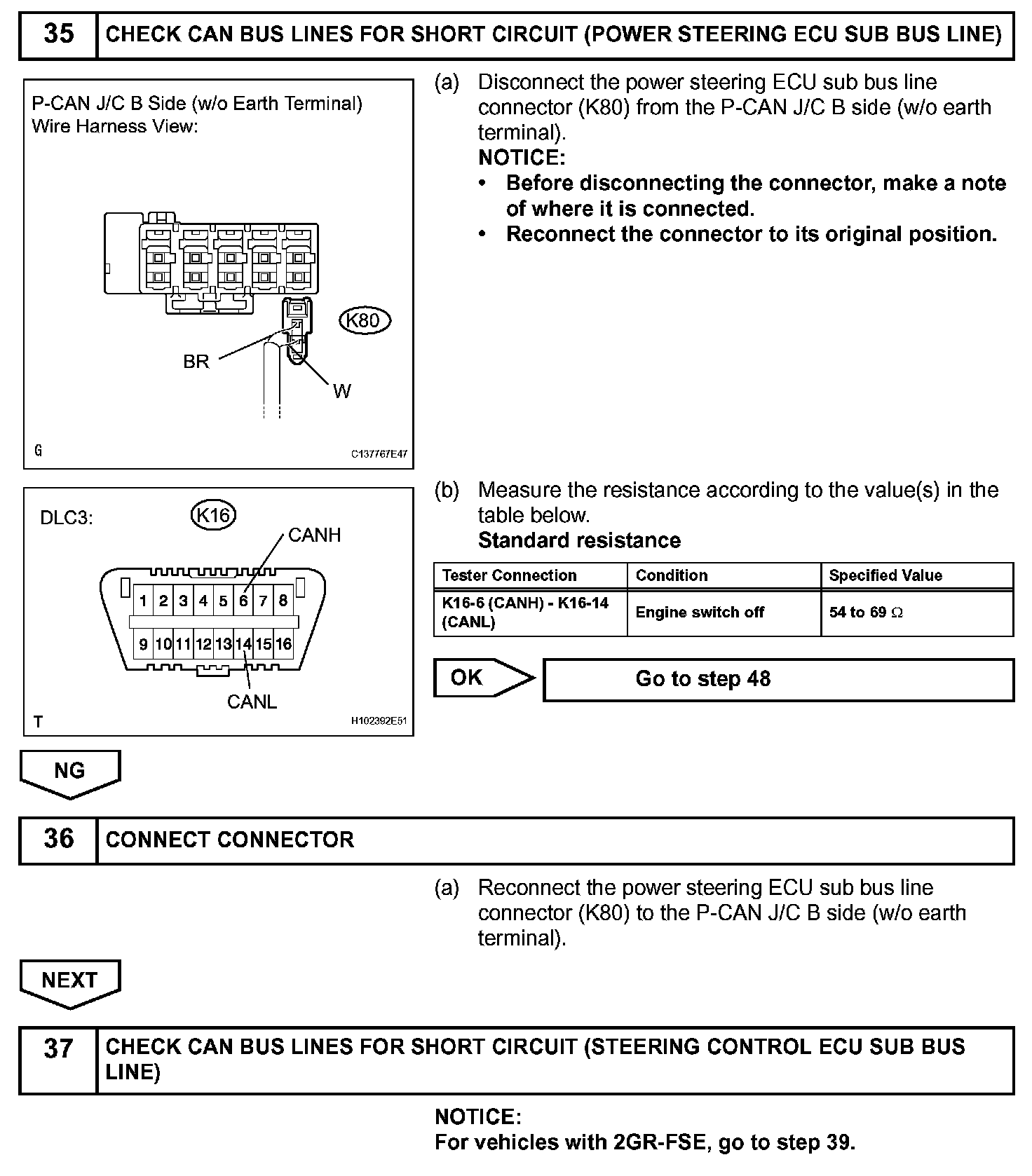 35 CHECK CAN BUS LINES FOR SHORT CIRCUIT (POWER STEERING ECU SUB BUS LINE)

P-CAN J/C B Side (w/o Earth Terminal)
Wire Harness View:

K80
BR
W
G
C137767E47

(a) Disconnect the power steering ECU sub bus line connector (K80) from the P-CAN J/C B side (w/o earth terminal).
NOTICE:
• Before disconnecting the connector, make a note of where it is connected.
• Reconnect the connector to its original position.

DLC3:
K16
CANH
1 2 3 4 5 6 7 8
9 10 11 12 13 14 15 16
CANL
T
H102392E51

(b) Measure the resistance according to the value(s) in the table below.
Standard resistance

| Tester Connection | Condition | Specified Value |
|---|---|---|
| K16-6 (CANH) - K16-14 (CANL) | Engine switch off | 54 to 69 $\Omega$ |

OK Go to step 48

NG

36 CONNECT CONNECTOR

(a) Reconnect the power steering ECU sub bus line connector (K80) to the P-CAN J/C B side (w/o earth terminal).

NEXT

37 CHECK CAN BUS LINES FOR SHORT CIRCUIT (STEERING CONTROL ECU SUB BUS LINE)

NOTICE:
For vehicles with 2GR-FSE, go to step 39.