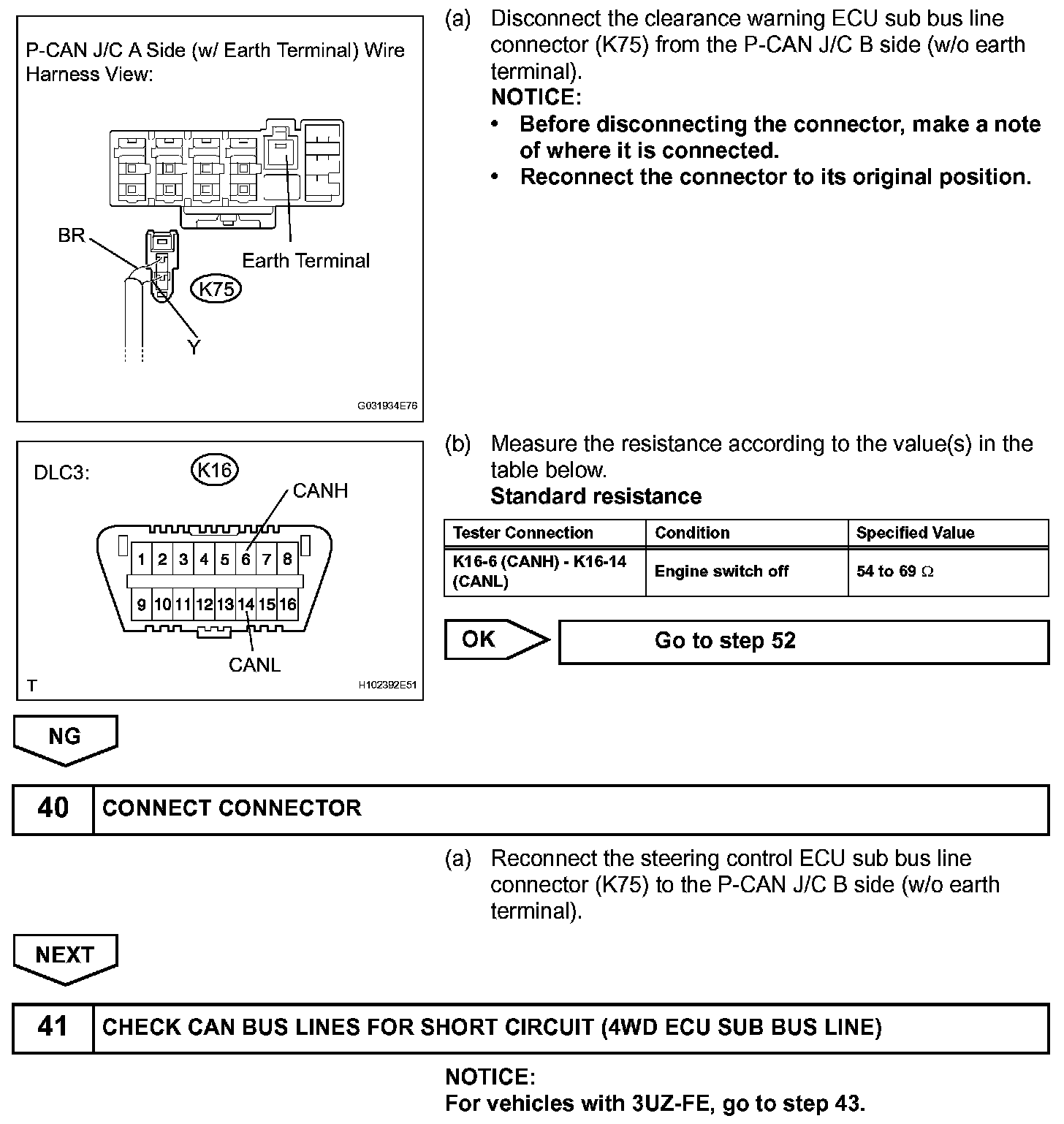 P-CAN J/C A Side (w/ Earth Terminal) Wire Harness View:

BR

Earth Terminal

K75

Y

G031934E76

(a) Disconnect the clearance warning ECU sub bus line connector (K75) from the P-CAN J/C B side (w/o earth terminal).
NOTICE:
• Before disconnecting the connector, make a note of where it is connected.
• Reconnect the connector to its original position.

DLC3:

K16

CANH

1 2 3 4 5 6 7 8

9 10 11 12 13 14 15 16

CANL

T

H102392E51

(b) Measure the resistance according to the value(s) in the table below.
Standard resistance

| Tester Connection | Condition | Specified Value |
|---|---|---|
| K16-6 (CANH) - K16-14 (CANL) | Engine switch off | 54 to 69 $\Omega$ |

OK

Go to step 52

NG

40 CONNECT CONNECTOR

(a) Reconnect the steering control ECU sub bus line connector (K75) to the P-CAN J/C B side (w/o earth terminal).

NEXT

41 CHECK CAN BUS LINES FOR SHORT CIRCUIT (4WD ECU SUB BUS LINE)

NOTICE:
For vehicles with 3UZ-FE, go to step 43.