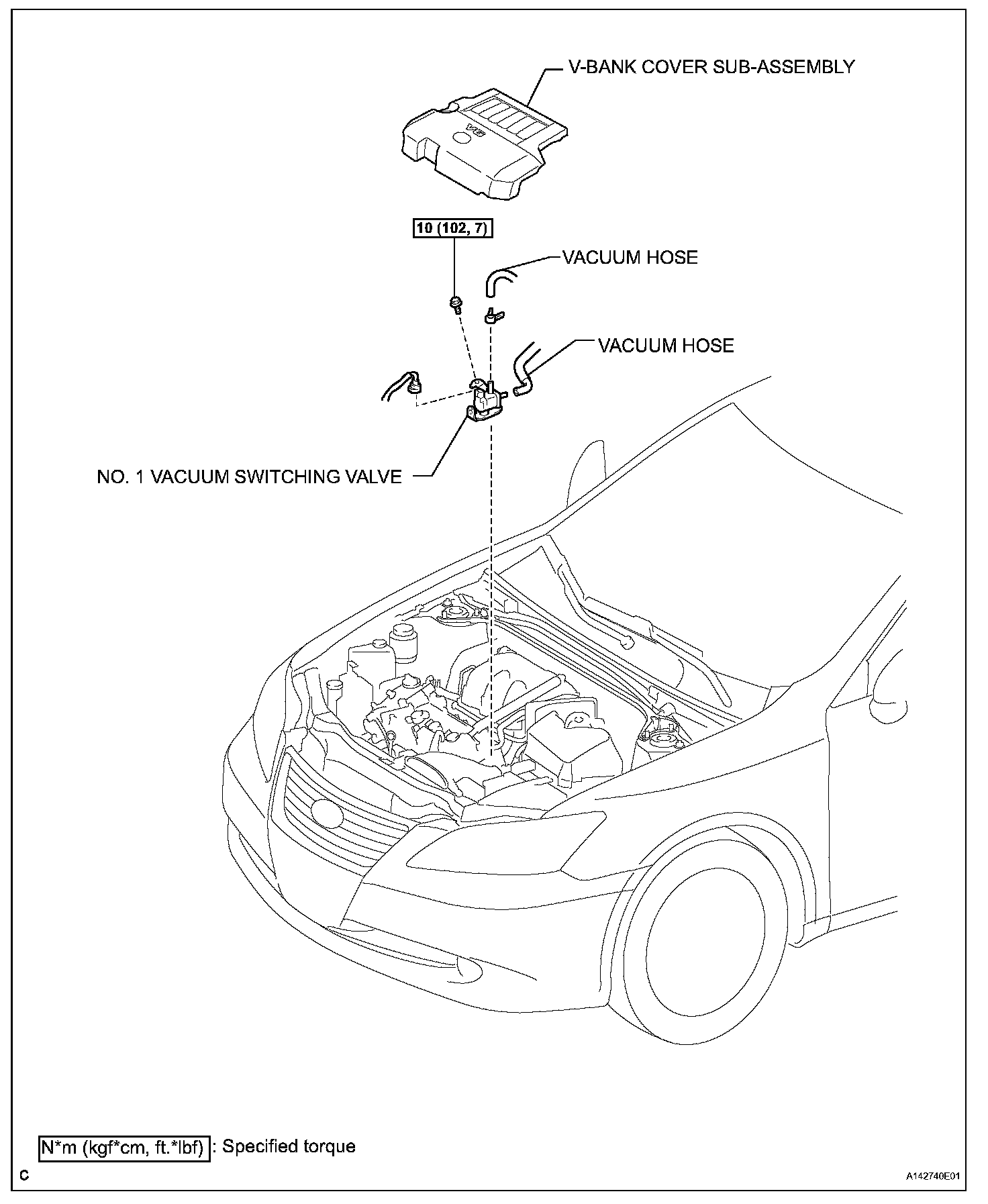 V-BANK COVER SUB-ASSEMBLY

V6

10 (102, 7)

VACUUM HOSE

VACUUM HOSE

NO. 1 VACUUM SWITCHING VALVE

N*m (kgf*cm, ft.*lbf) : Specified torque

C

A142740E01