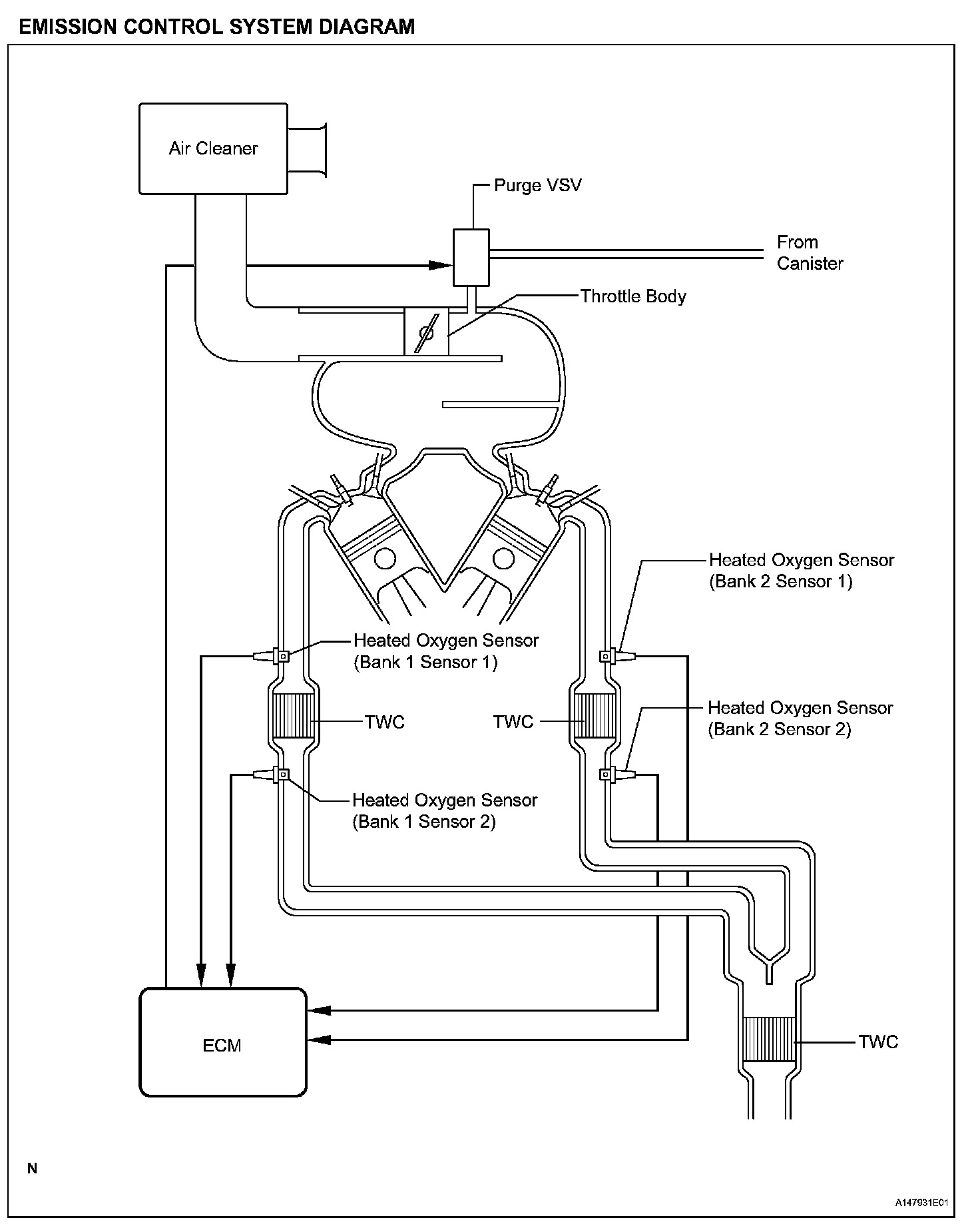 EMISSION CONTROL SYSTEM DIAGRAM

Air Cleaner

Purge VSV

From Canister

Throttle Body

Heated Oxygen Sensor (Bank 2 Sensor 1)

Heated Oxygen Sensor (Bank 1 Sensor 1)

TWC

TWC

Heated Oxygen Sensor (Bank 2 Sensor 2)

Heated Oxygen Sensor (Bank 1 Sensor 2)

ECM

TWC

N

A147931E01