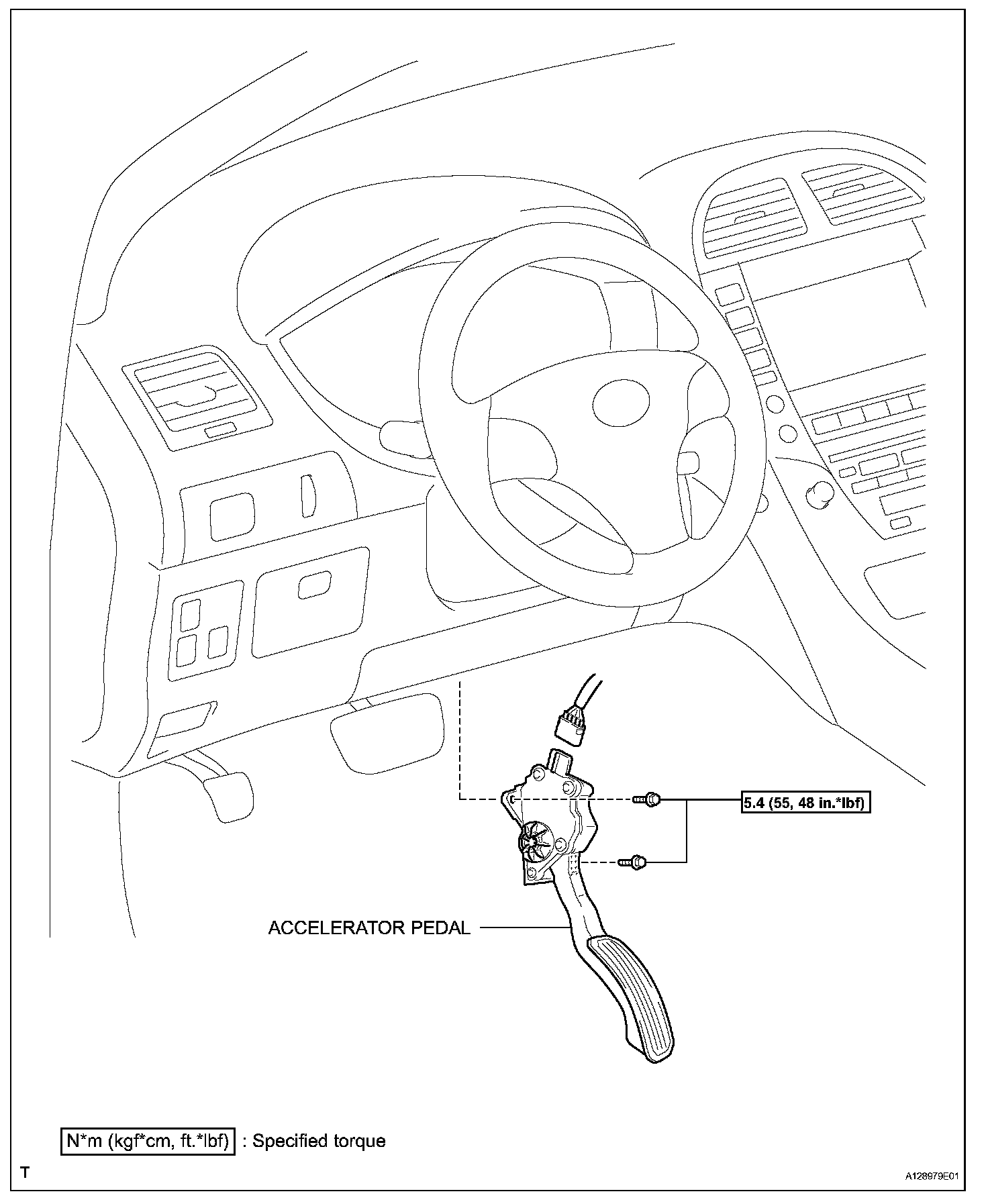 5.4 (55, 48 in.*lbf)

ACCELERATOR PEDAL

N*m (kgf*cm, ft.*lbf) : Specified torque

T

A128979E01