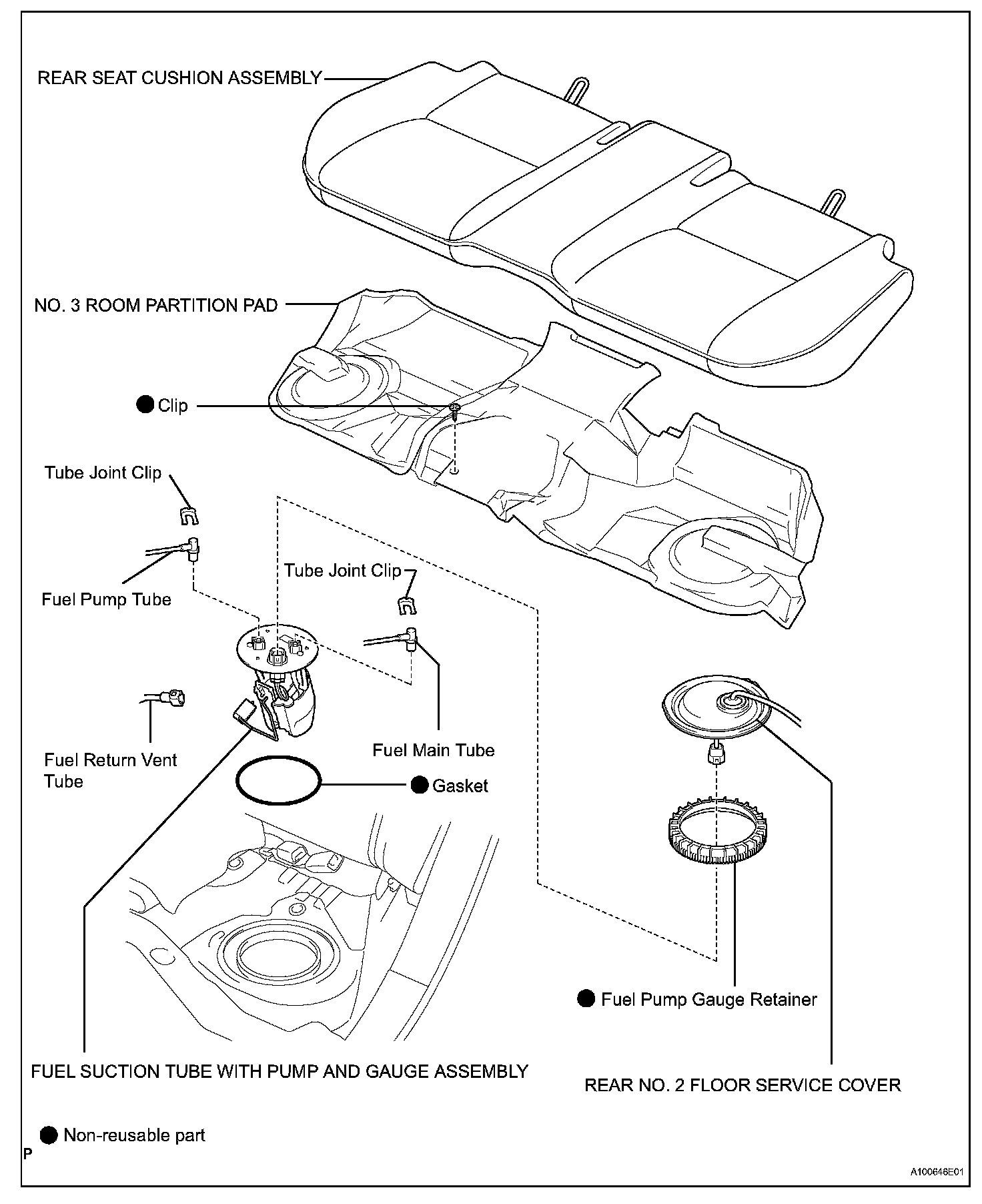 REAR SEAT CUSHION ASSEMBLY

NO. 3 ROOM PARTITION PAD

● Clip

Tube Joint Clip

Fuel Pump Tube

Tube Joint Clip

Fuel Return Vent Tube

Fuel Main Tube

● Gasket

● Fuel Pump Gauge Retainer

FUEL SUCTION TUBE WITH PUMP AND GAUGE ASSEMBLY

REAR NO. 2 FLOOR SERVICE COVER

● Non-reusable part

P

A100646E01