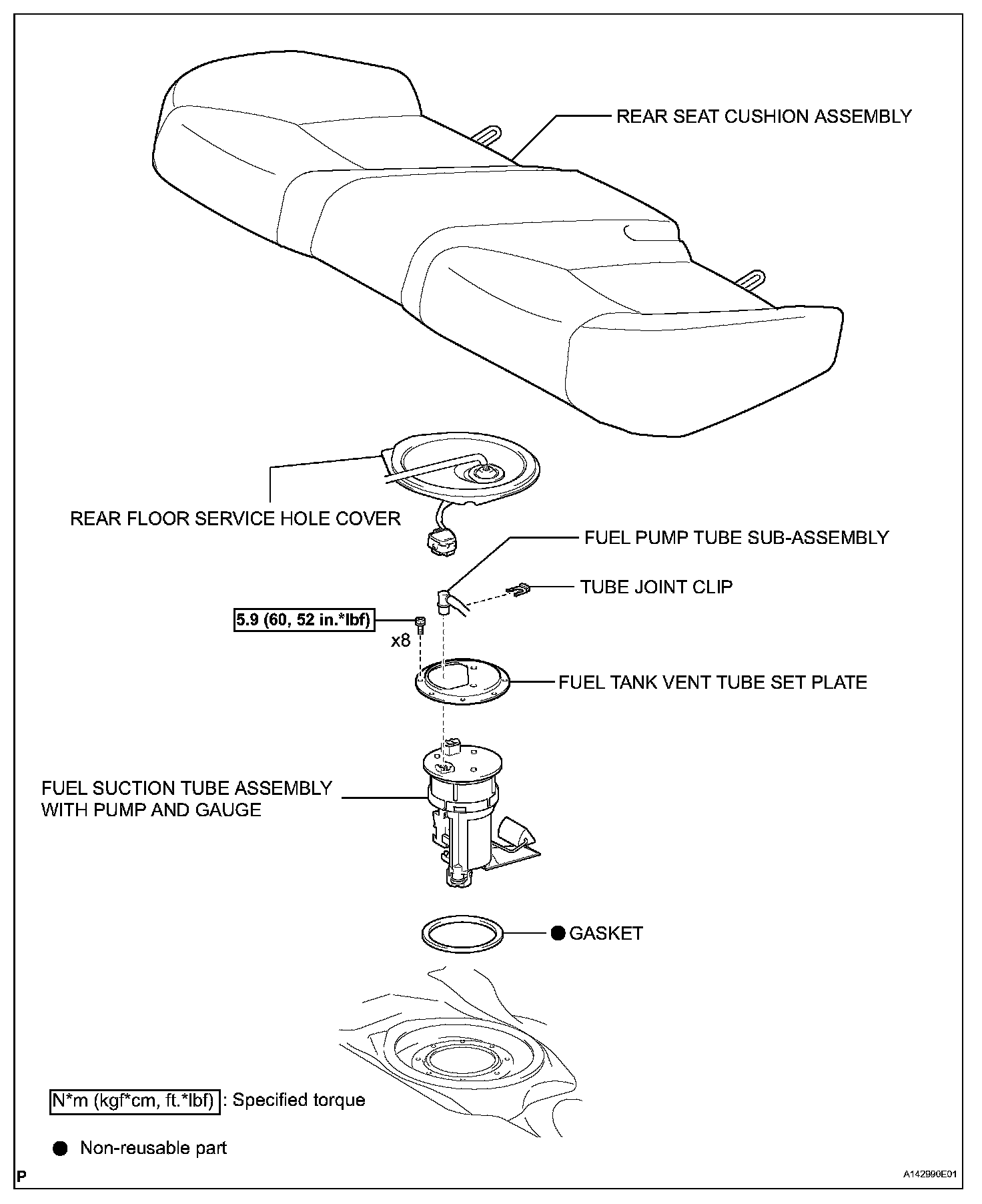 REAR SEAT CUSHION ASSEMBLY

REAR FLOOR SERVICE HOLE COVER

FUEL PUMP TUBE SUB-ASSEMBLY

TUBE JOINT CLIP

5.9 (60, 52 in.*lbf)

x8

FUEL TANK VENT TUBE SET PLATE

FUEL SUCTION TUBE ASSEMBLY WITH PUMP AND GAUGE

● GASKET

N*m (kgf*cm, ft.*lbf) : Specified torque

● Non-reusable part

P

A142990E01