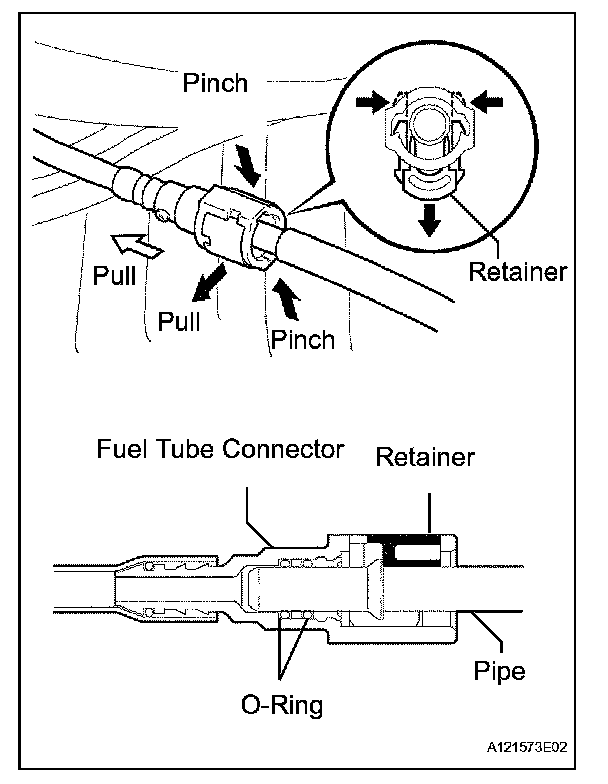 Pinch

Retainer

Pull

Pull

Pinch

Fuel Tube Connector

Retainer

Pipe

O-Ring

A121573E02