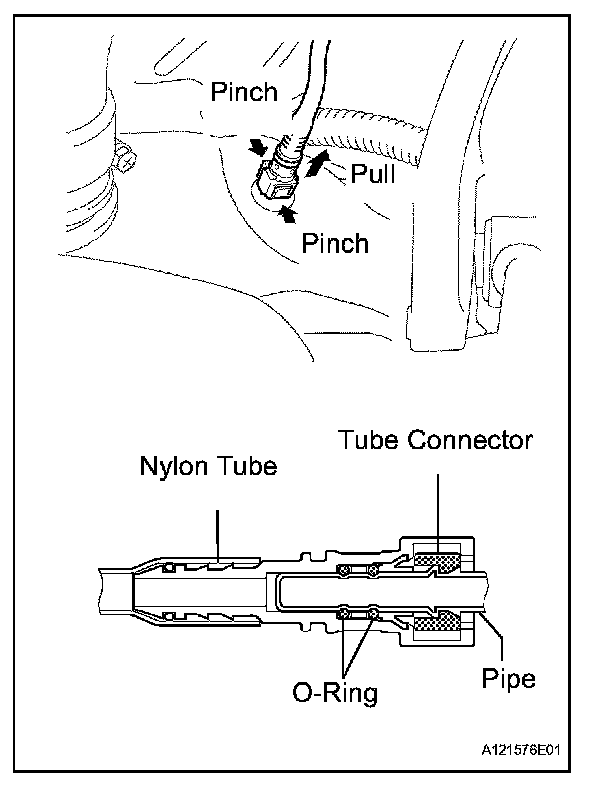 Pinch

Pull

Pinch

Tube Connector

Nylon Tube

O-Ring

Pipe

A121576E01