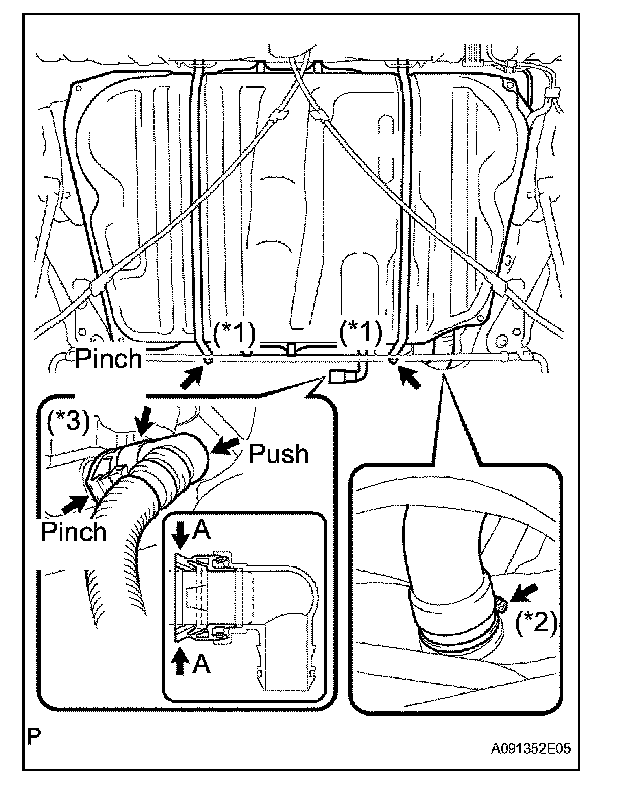 (*1)
(*1)
Pinch
(*3)
Push
Pinch
A
A
(*2)
P
A091352E05