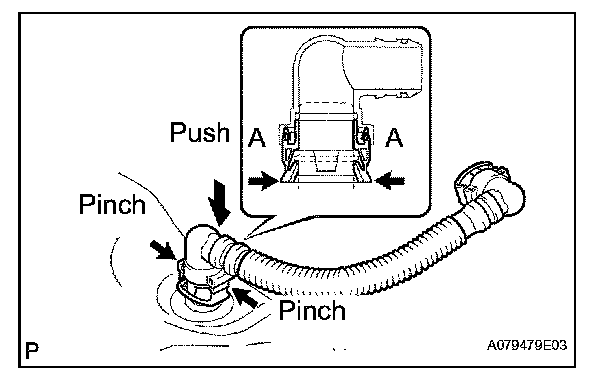 Push

A

A

Pinch

Pinch

P

A079479E03