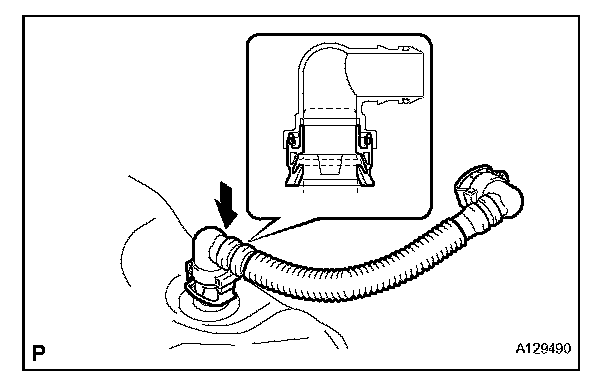 P

A129490