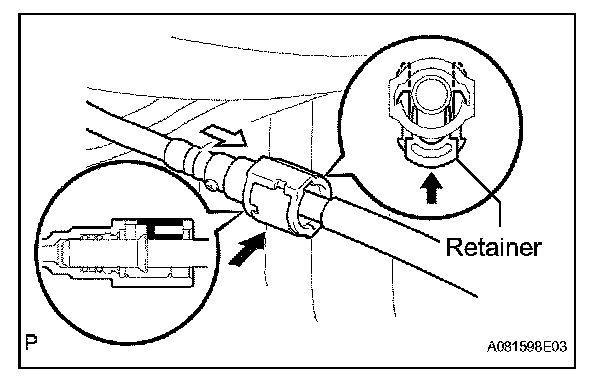 Retainer

P

A081598E03