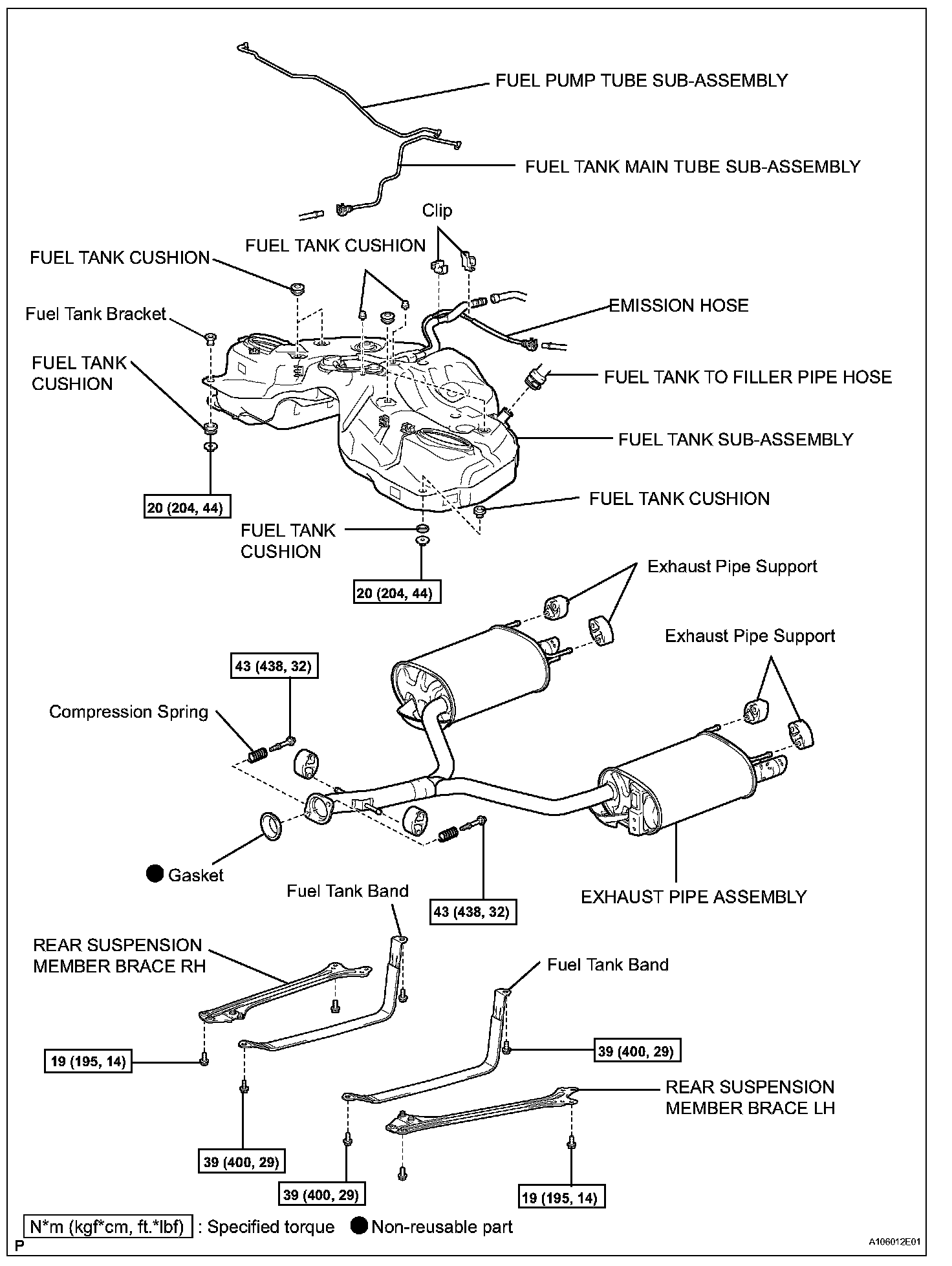 FUEL PUMP TUBE SUB-ASSEMBLY

FUEL TANK MAIN TUBE SUB-ASSEMBLY

Clip

FUEL TANK CUSHION

FUEL TANK CUSHION

Fuel Tank Bracket

EMISSION HOSE

FUEL TANK CUSHION

FUEL TANK TO FILLER PIPE HOSE

FUEL TANK SUB-ASSEMBLY

20 (204, 44)

FUEL TANK CUSHION

FUEL TANK CUSHION

20 (204, 44)

Exhaust Pipe Support

Exhaust Pipe Support

43 (438, 32)

Compression Spring

Gasket

Fuel Tank Band

43 (438, 32)

EXHAUST PIPE ASSEMBLY

REAR SUSPENSION MEMBER BRACE RH

Fuel Tank Band

19 (195, 14)

39 (400, 29)

REAR SUSPENSION MEMBER BRACE LH

39 (400, 29)

39 (400, 29)

19 (195, 14)

N*m (kgf*cm, ft.*lbf) : Specified torque  Non-reusable part

P

A106012E01