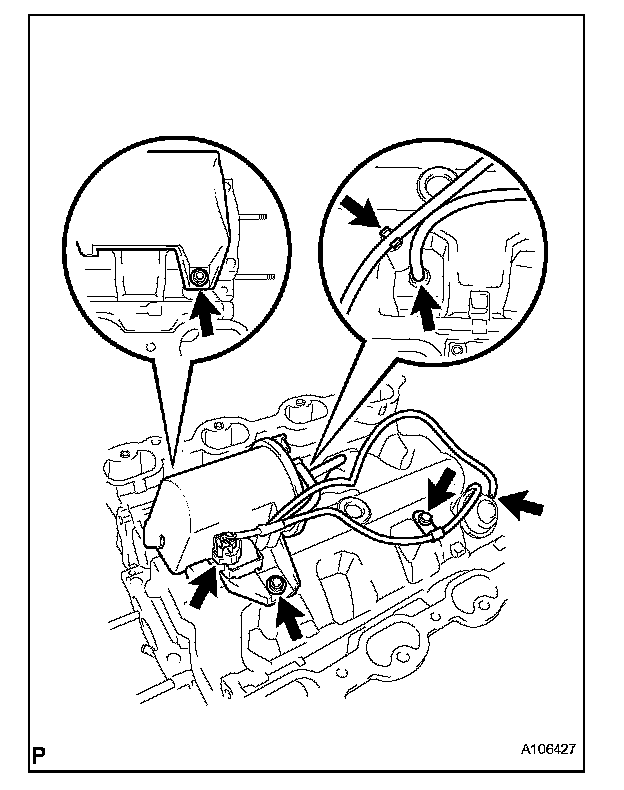 P

A106427