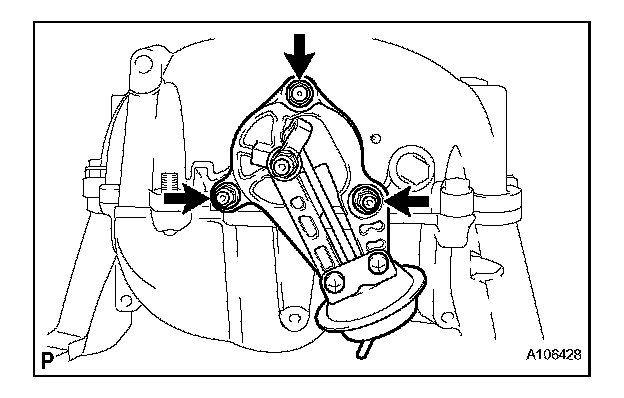 P

A106428