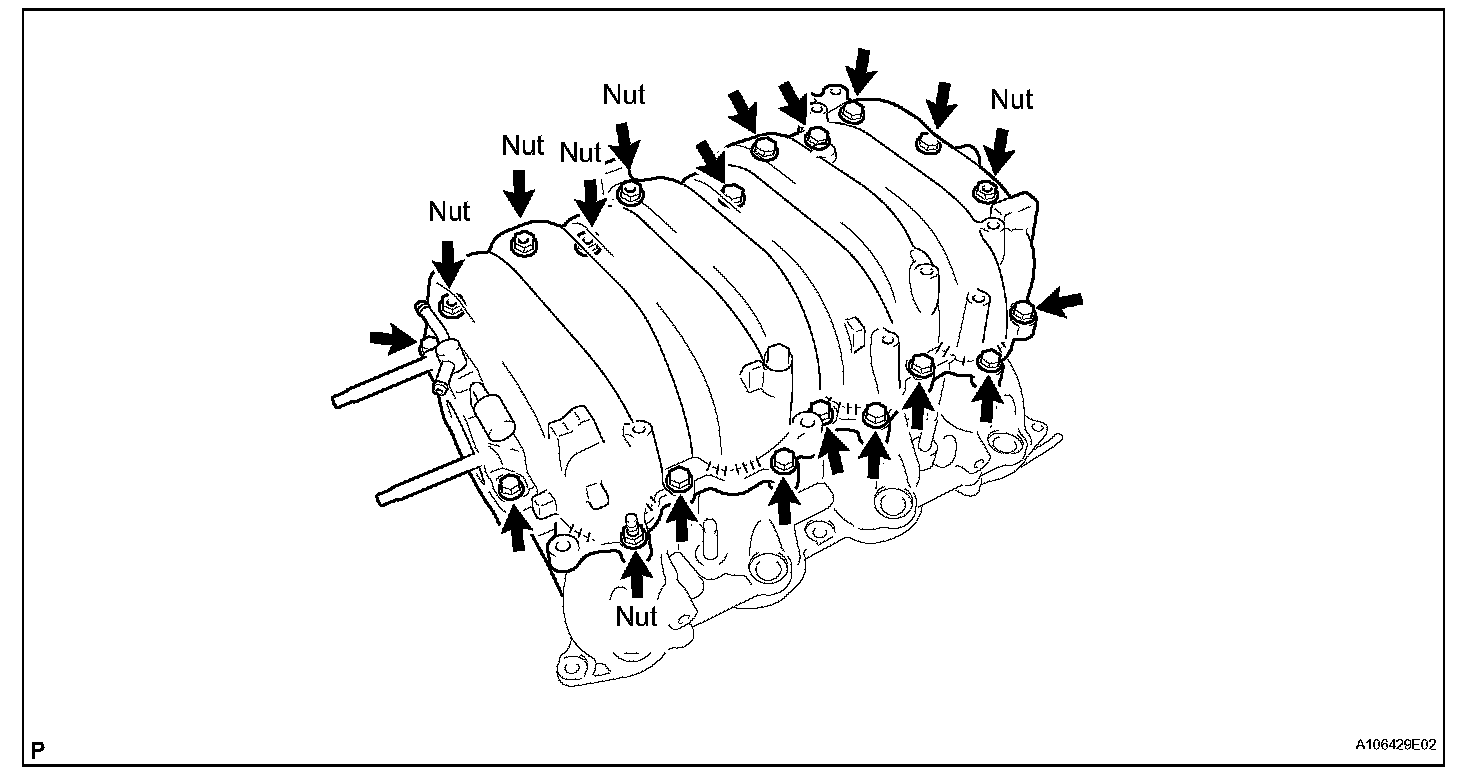 Nut

Nut

Nut

Nut

Nut

Nut

P

A106429E02