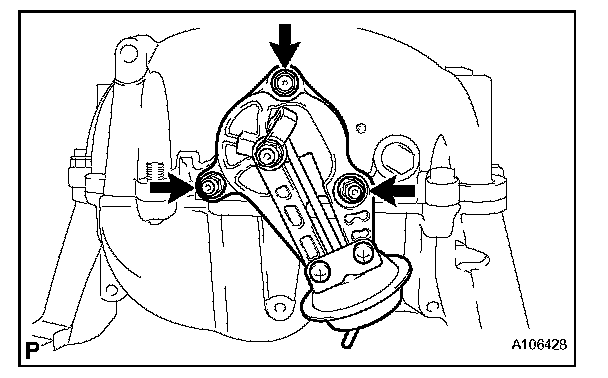 P

A106428