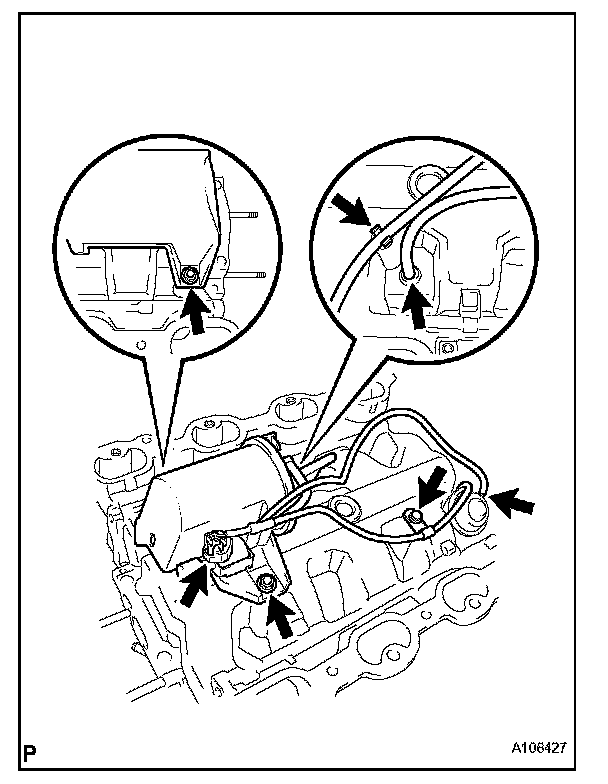 P

A106427