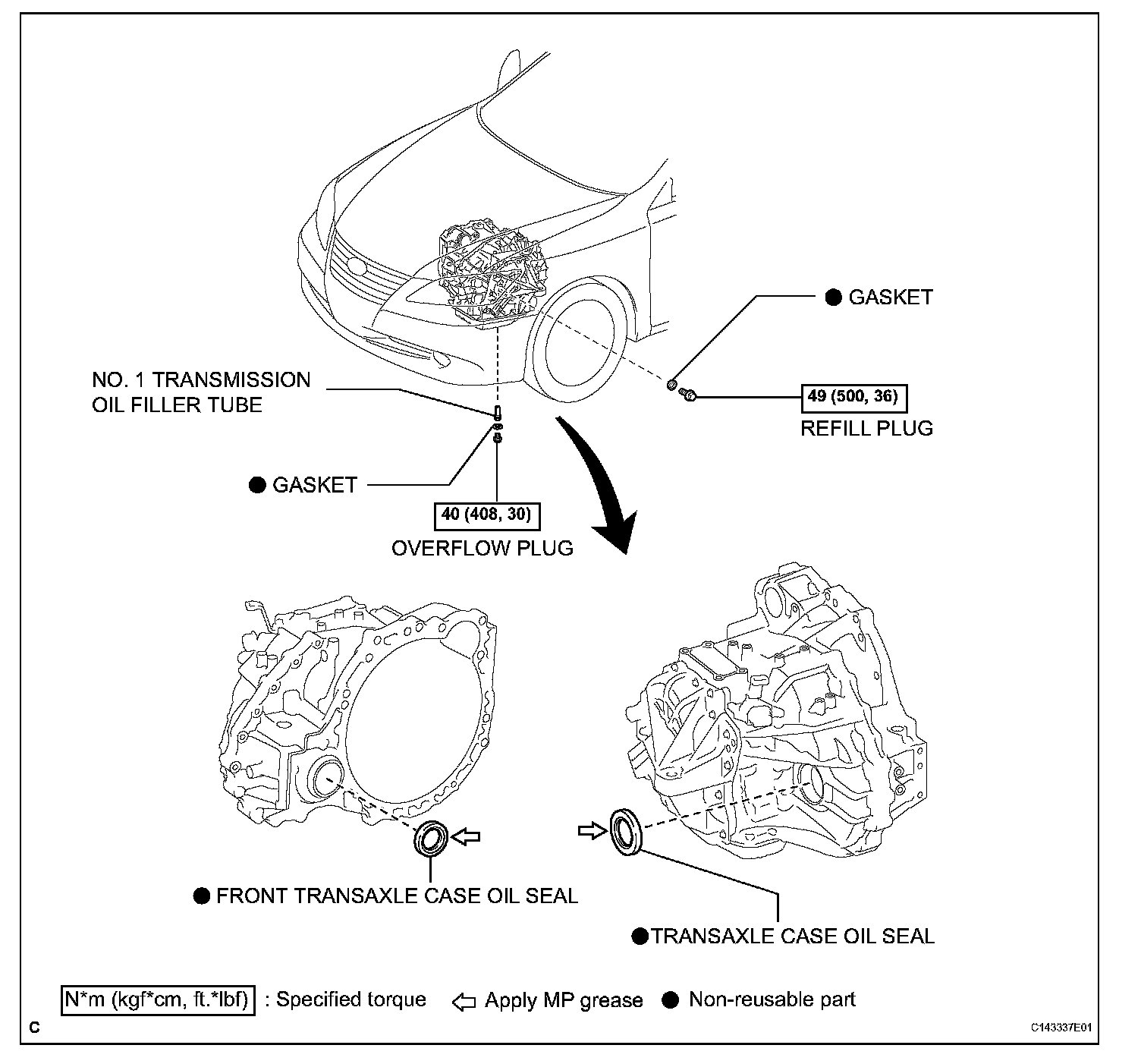 ● GASKET

NO. 1 TRANSMISSION OIL FILLER TUBE

49 (500, 36)
REFILL PLUG

● GASKET

40 (408, 30)
OVERFLOW PLUG

● FRONT TRANSAXLE CASE OIL SEAL

●TRANSAXLE CASE OIL SEAL

N*m (kgf*cm, ft.*lbf) : Specified torque ⇦ Apply MP grease ● Non-reusable part

C

C143337E01