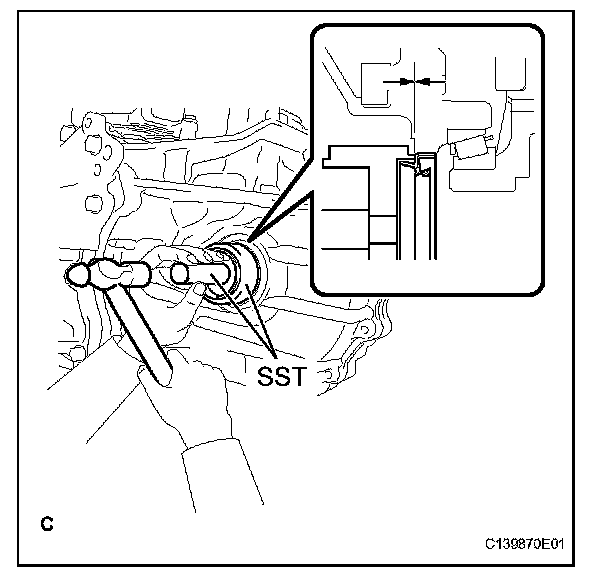 SST

C

C139870E01