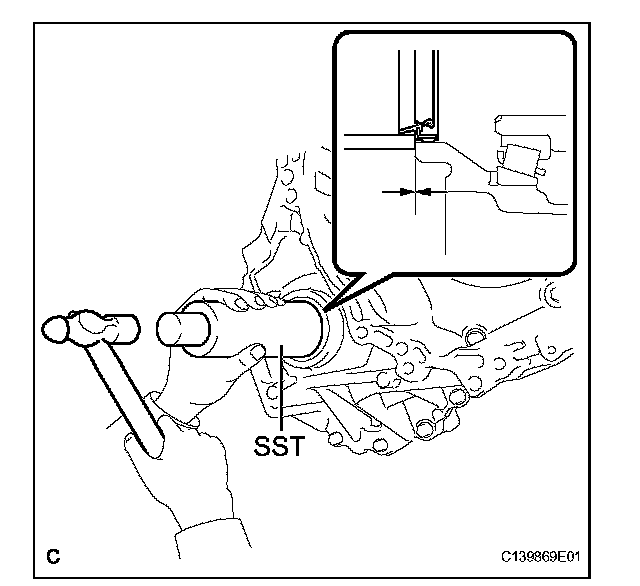 SST

C

C139869E01