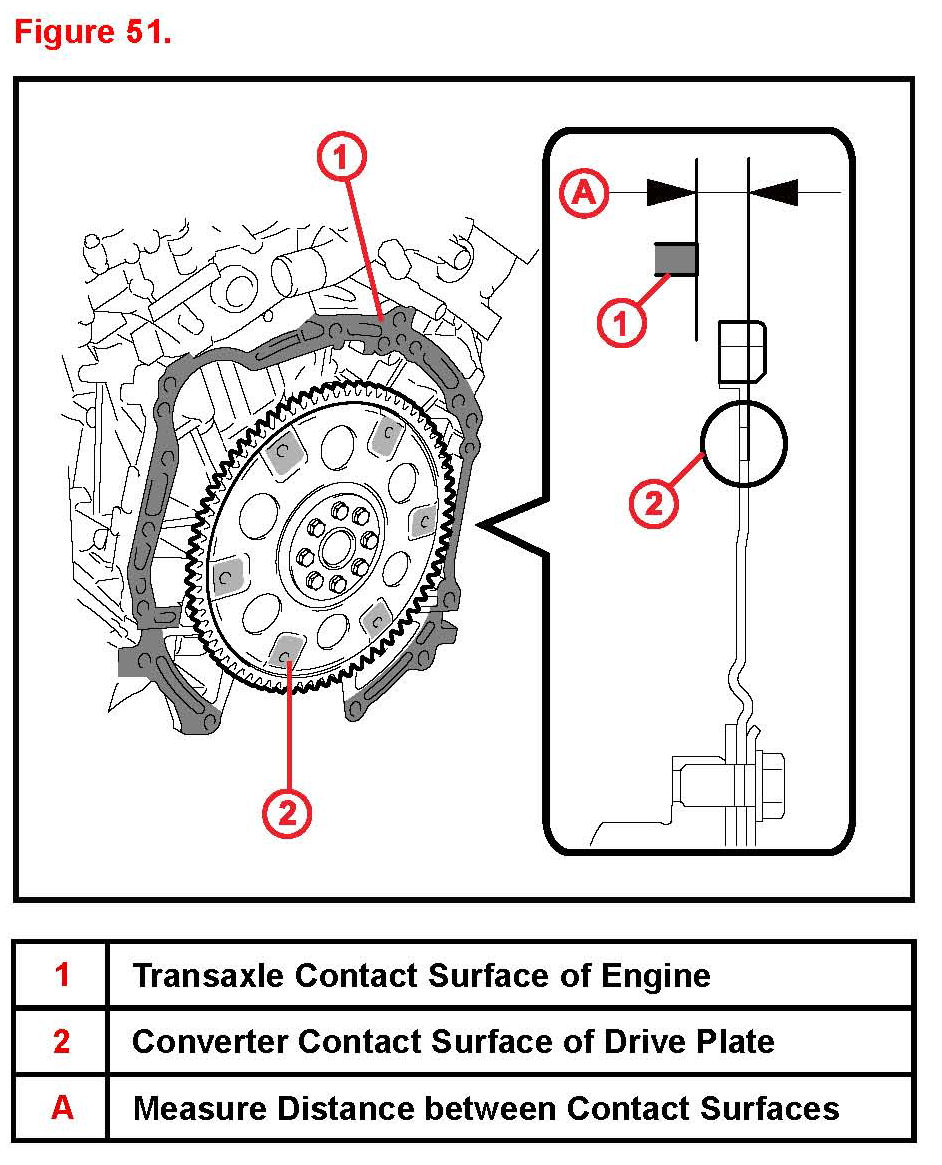 Figure 51.

1

A

1

2

2

| 1 | Transaxle Contact Surface of Engine |
|---|---|
| 2 | Converter Contact Surface of Drive Plate |
| A | Measure Distance between Contact Surfaces |