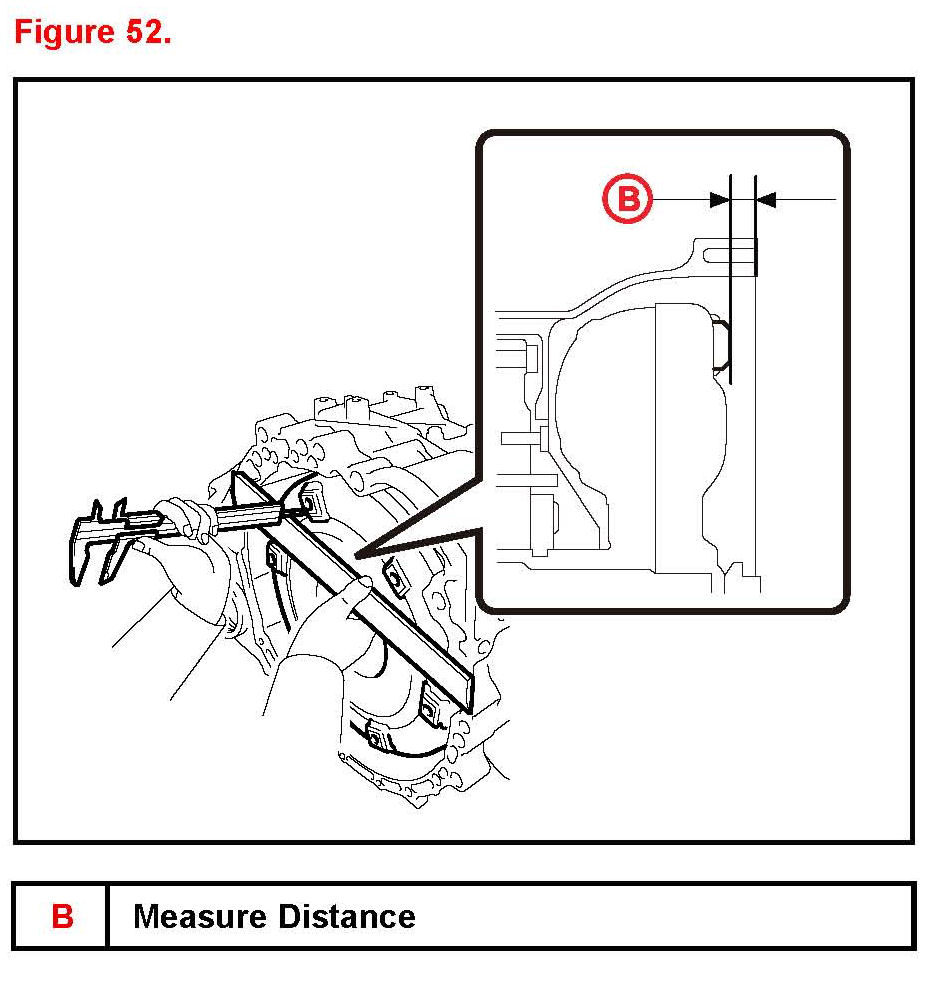 Figure 52.

B

| B | Measure Distance |
|---|---|