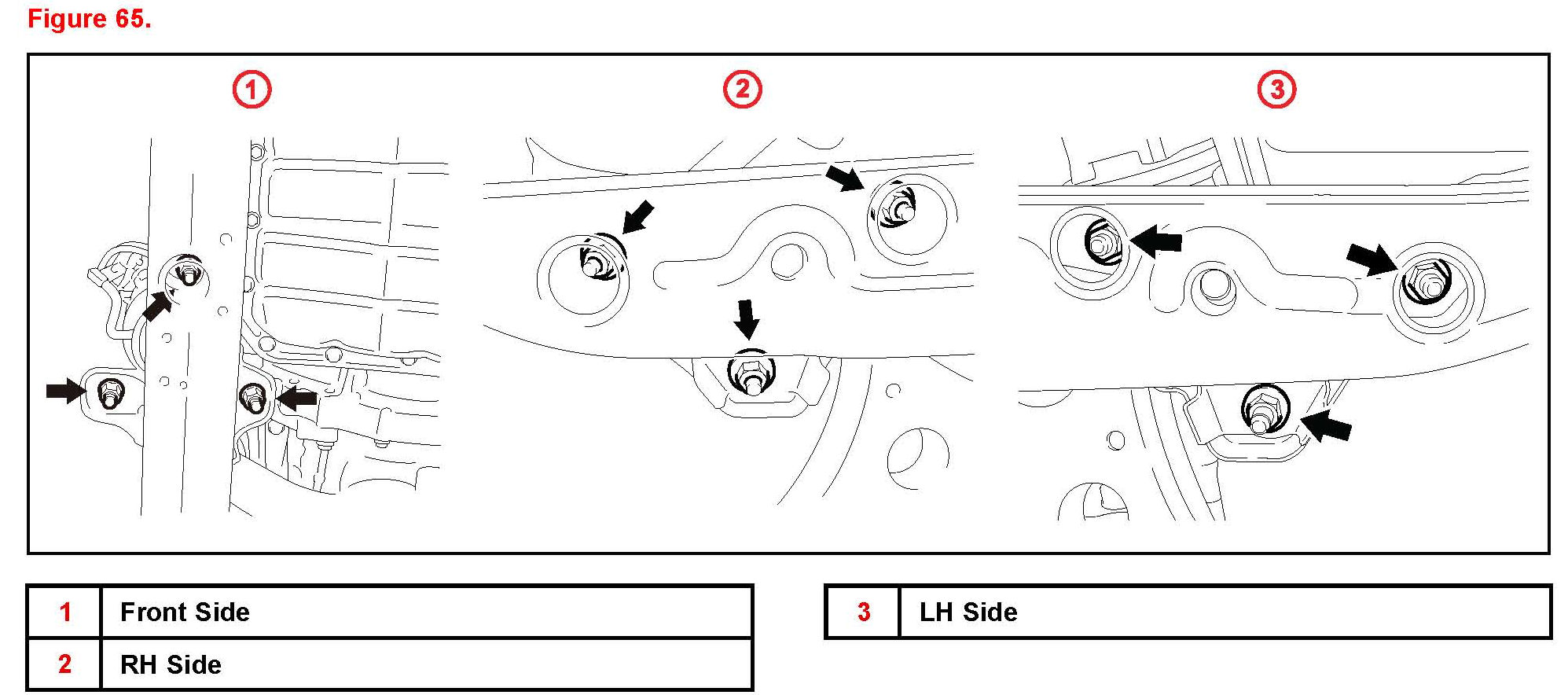 Figure 65.

1

2

3

| 1 | Front Side |
|---|---|
| 2 | RH Side |

| 3 | LH Side |
|---|---|