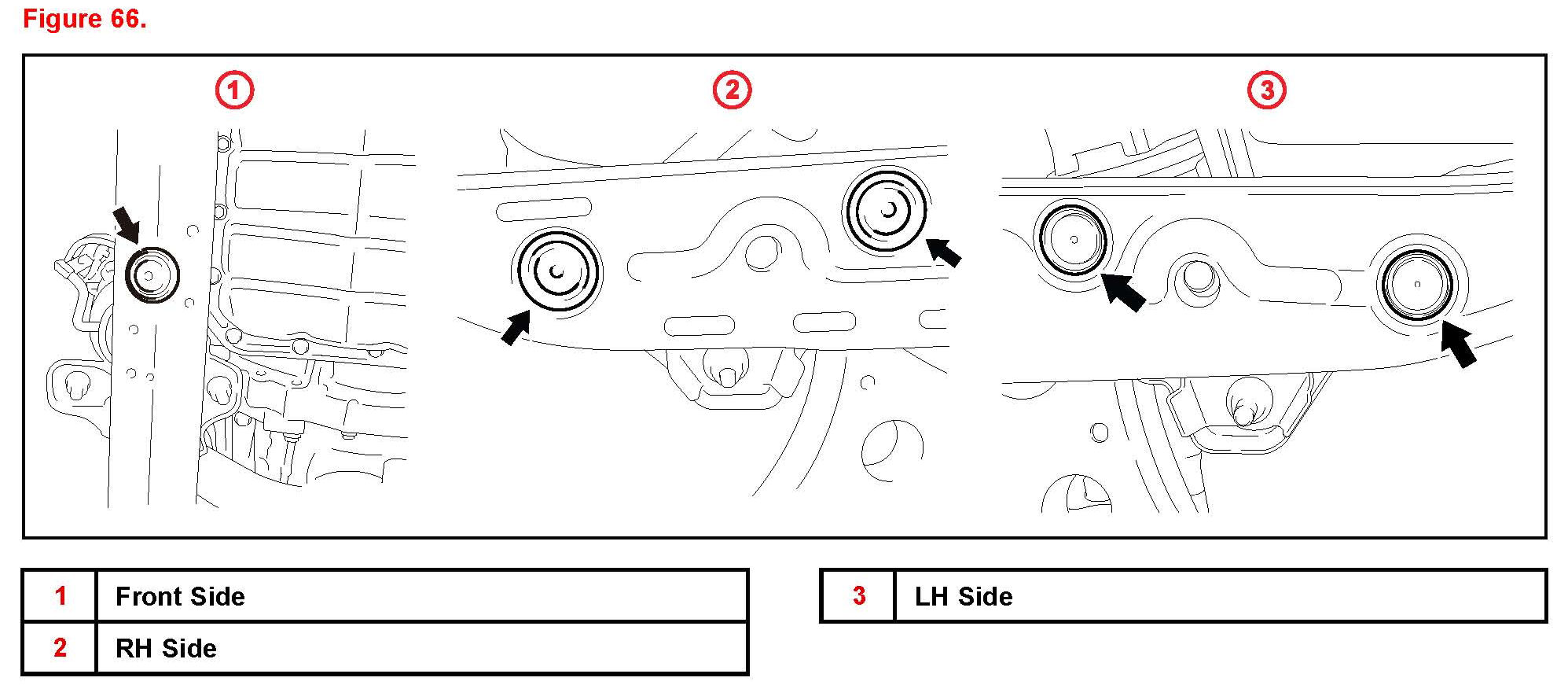 Figure 66.

1

2

3

| 1 | Front Side |
|---|---|
| 2 | RH Side |

| 3 | LH Side |
|---|---|