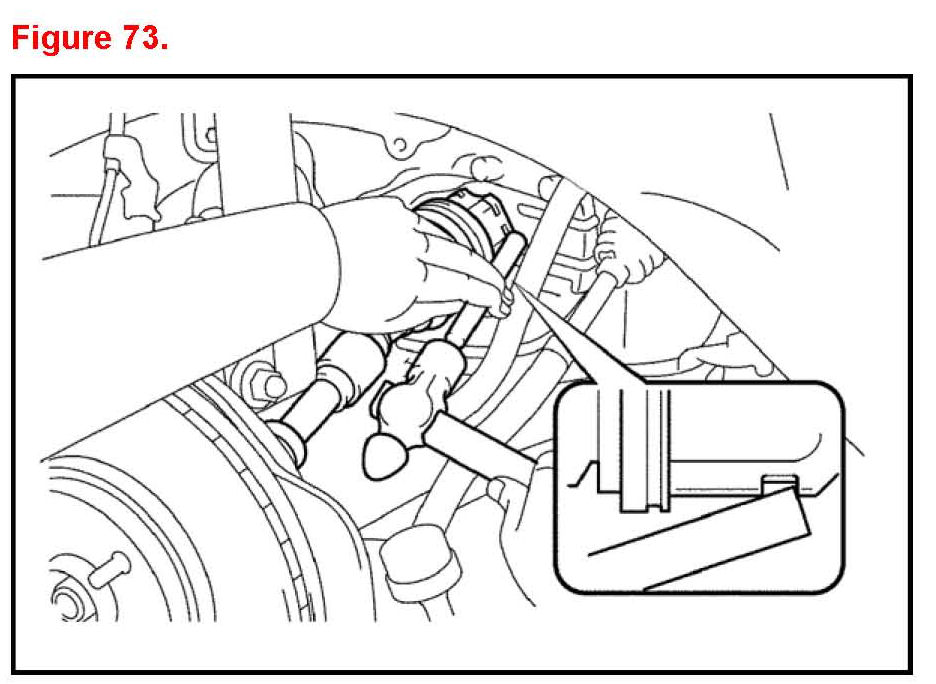 Figure 73.