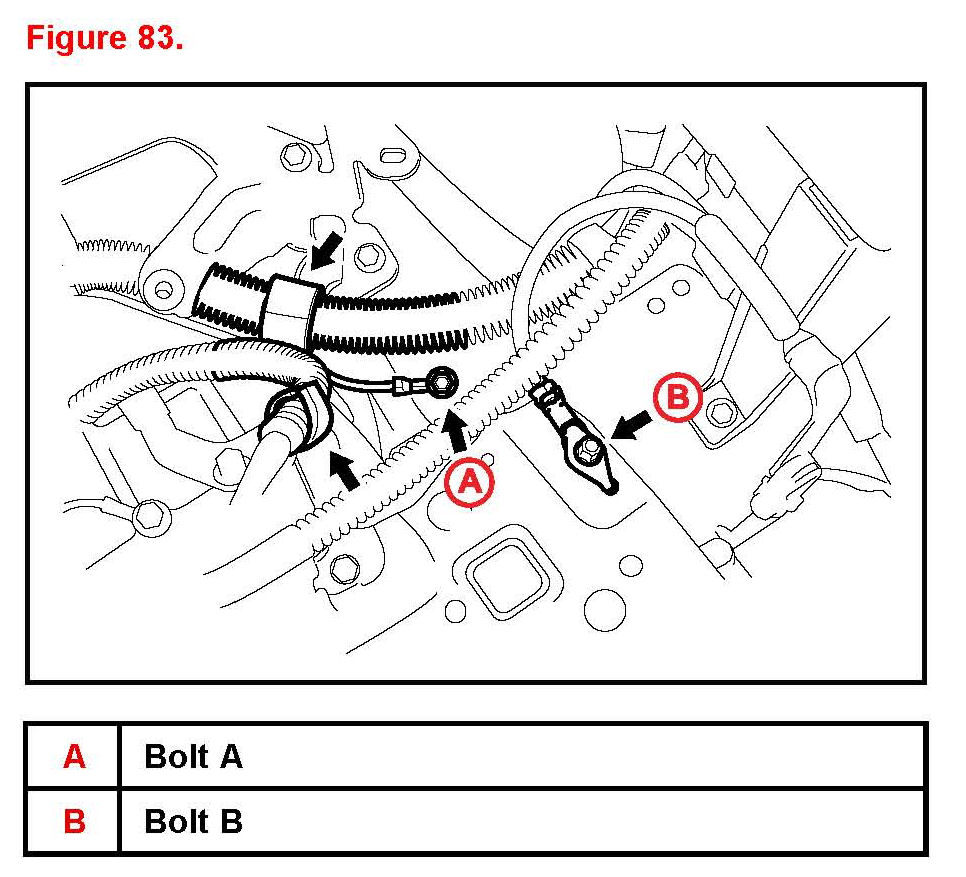 Figure 83.

B

A

| A | Bolt A |
|---|---|
| B | Bolt B |