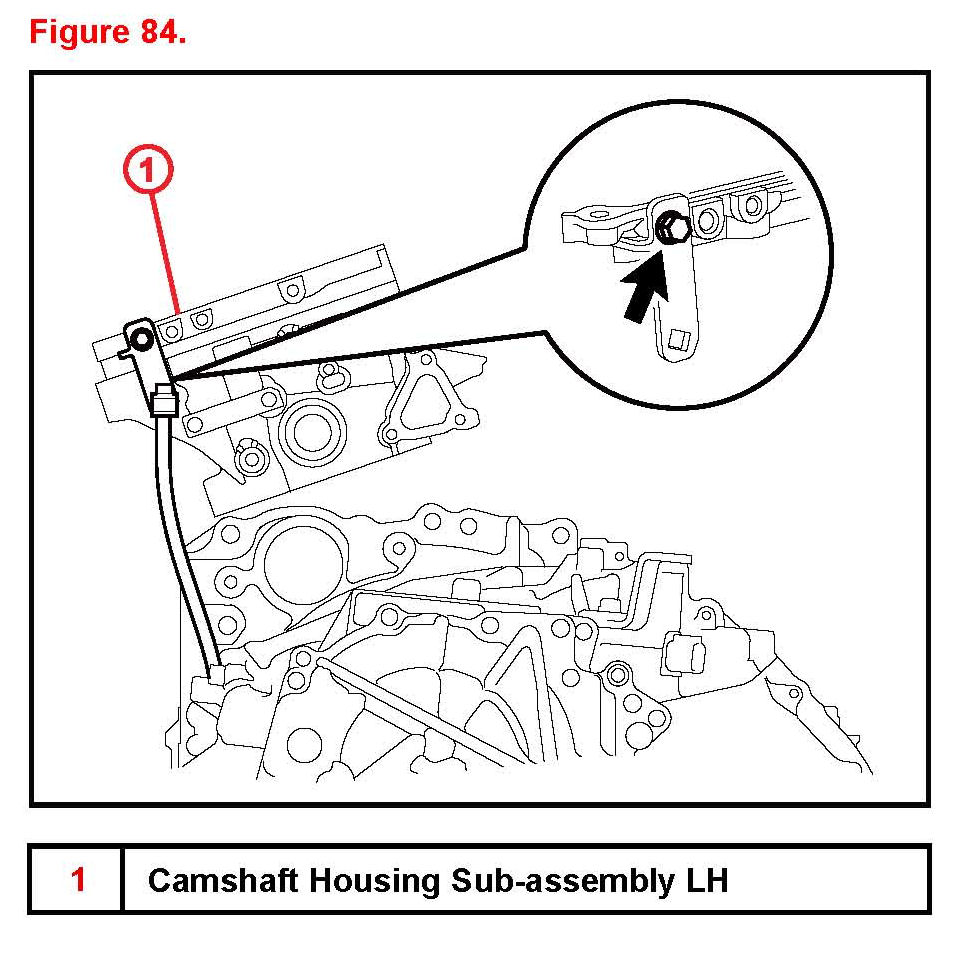 Figure 84.

1

| 1 | Camshaft Housing Sub-assembly LH |
|---|---|