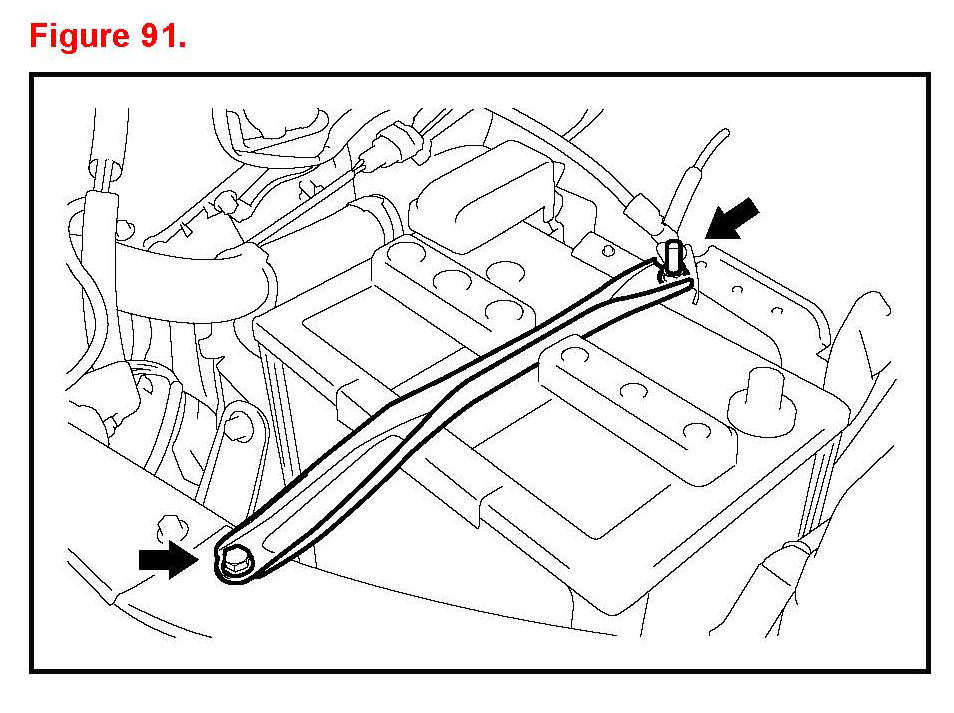 Figure 91.