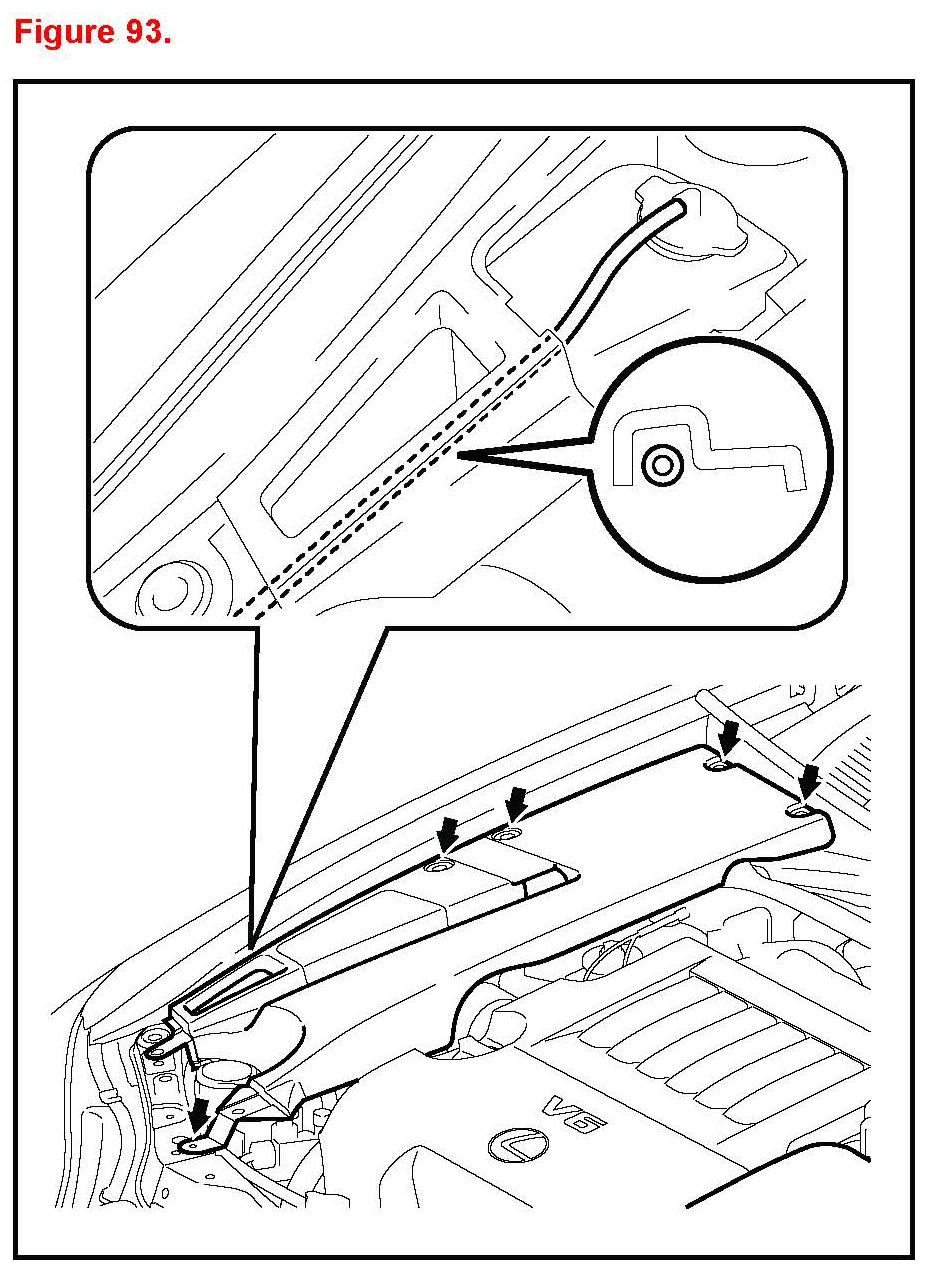 Figure 93.

V6