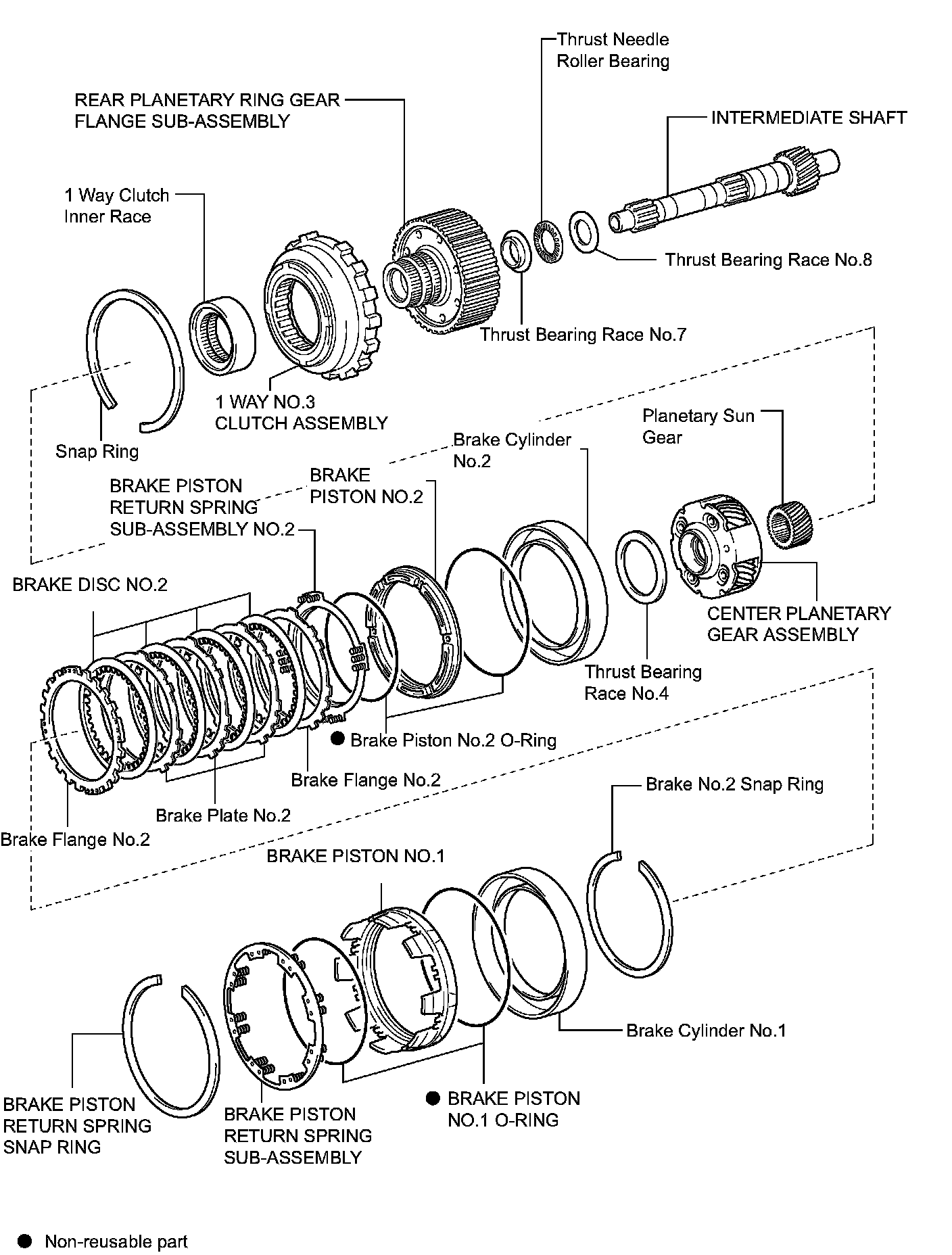 Thrust Needle Roller Bearing

REAR PLANETARY RING GEAR FLANGE SUB-ASSEMBLY

INTERMEDIATE SHAFT

1 Way Clutch Inner Race

Thrust Bearing Race No.8

Thrust Bearing Race No.7

1 WAY NO.3 CLUTCH ASSEMBLY

Snap Ring

Planetary Sun Gear

Brake Cylinder No.2

BRAKE PISTON NO.2

BRAKE PISTON RETURN SPRING SUB-ASSEMBLY NO.2

BRAKE DISC NO.2

CENTER PLANETARY GEAR ASSEMBLY

Thrust Bearing Race No.4

● Brake Piston No.2 O-Ring

Brake Flange No.2

Brake Plate No.2

Brake Flange No.2

Brake No.2 Snap Ring

BRAKE PISTON NO.1

Brake Cylinder No.1

BRAKE PISTON RETURN SPRING SNAP RING

BRAKE PISTON RETURN SPRING SUB-ASSEMBLY

● BRAKE PISTON NO.1 O-RING

● Non-reusable part