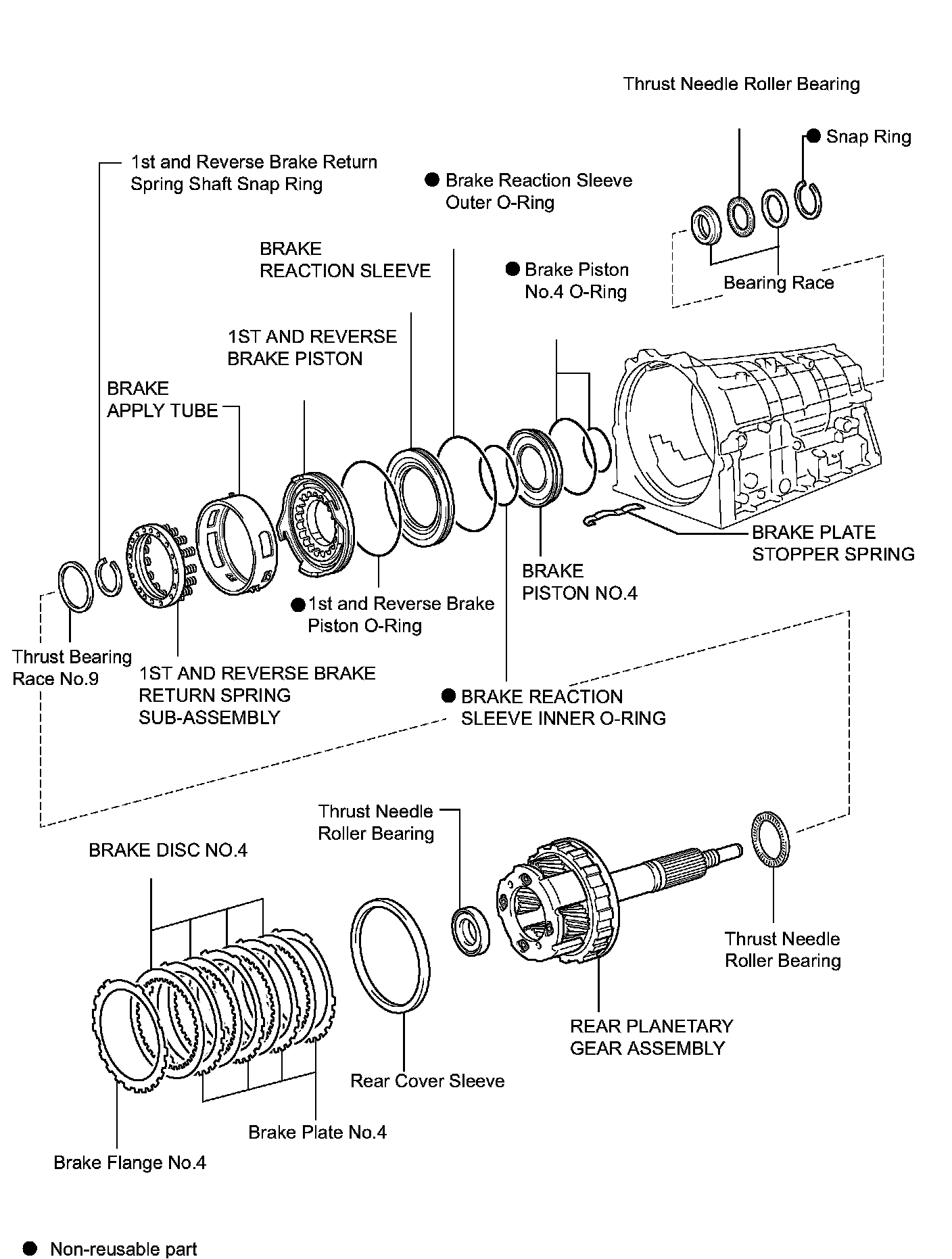 Thrust Needle Roller Bearing

● Snap Ring

1st and Reverse Brake Return Spring Shaft Snap Ring

● Brake Reaction Sleeve Outer O-Ring

BRAKE REACTION SLEEVE

● Brake Piston No.4 O-Ring

Bearing Race

1ST AND REVERSE BRAKE PISTON

BRAKE APPLY TUBE

BRAKE PLATE STOPPER SPRING

BRAKE PISTON NO.4

● 1st and Reverse Brake Piston O-Ring

Thrust Bearing Race No.9

1ST AND REVERSE BRAKE RETURN SPRING SUB-ASSEMBLY

● BRAKE REACTION SLEEVE INNER O-RING

Thrust Needle Roller Bearing

BRAKE DISC NO.4

Thrust Needle Roller Bearing

REAR PLANETARY GEAR ASSEMBLY

Rear Cover Sleeve

Brake Plate No.4

Brake Flange No.4

● Non-reusable part