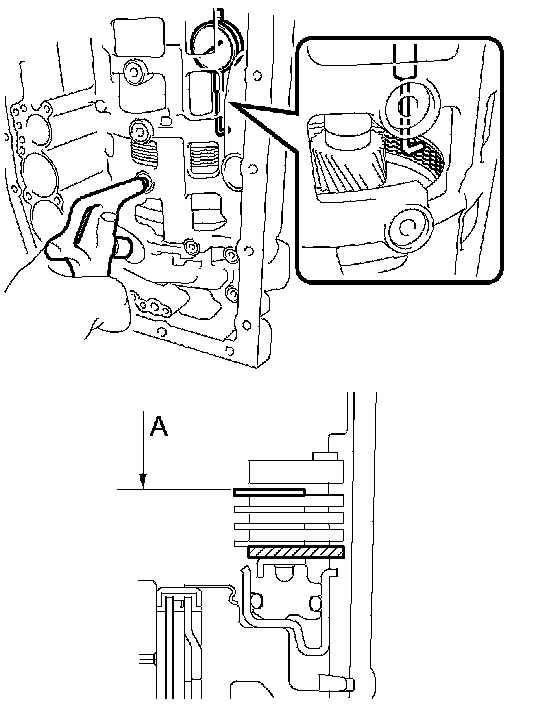 A